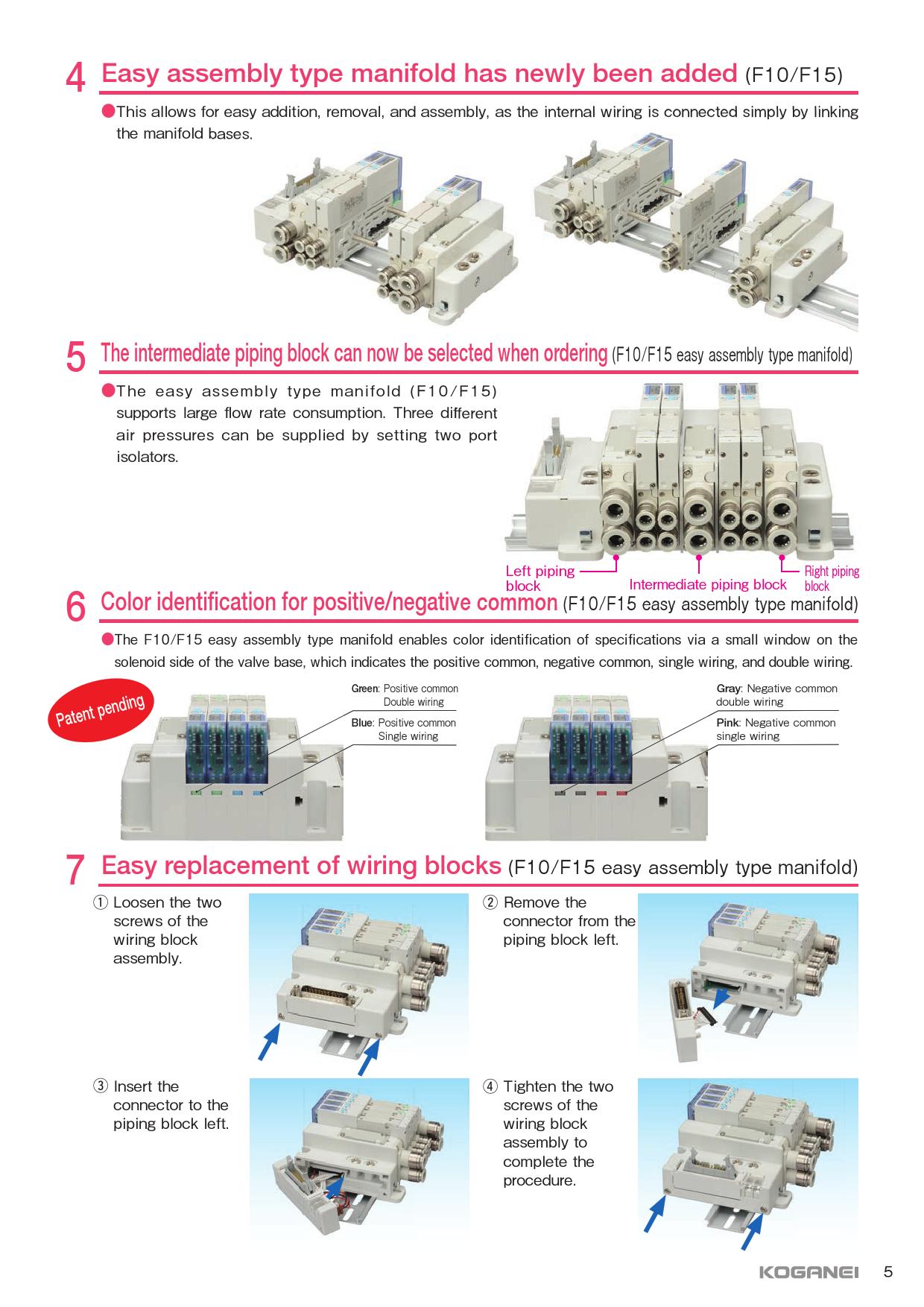 4 Easy assembly type manifold has newly been added (F10/F15)

●This allows for easy addition, removal, and assembly, as the internal wiring is connected simply by linking the manifold bases.

5 The intermediate piping block can now be selected when ordering (F10/F15 easy assembly type manifold)

●The easy assembly type manifold (F10/F15) supports large flow rate consumption. Three different air pressures can be supplied by setting two port isolators.

Left piping block

Intermediate piping block

Right piping block

6 Color identification for positive/negative common (F10/F15 easy assembly type manifold)

●The F10/F15 easy assembly type manifold enables color identification of specifications via a small window on the solenoid side of the valve base, which indicates the positive common, negative common, single wiring, and double wiring.

Patent pending

Green: Positive common Double wiring

Blue: Positive common Single wiring

Gray: Negative common double wiring

Pink: Negative common single wiring

7 Easy replacement of wiring blocks (F10/F15 easy assembly type manifold)

① Loosen the two screws of the wiring block assembly.

② Remove the connector from the piping block left.

③ Insert the connector to the piping block left.

④ Tighten the two screws of the wiring block assembly to complete the procedure.

KOGANEI 5