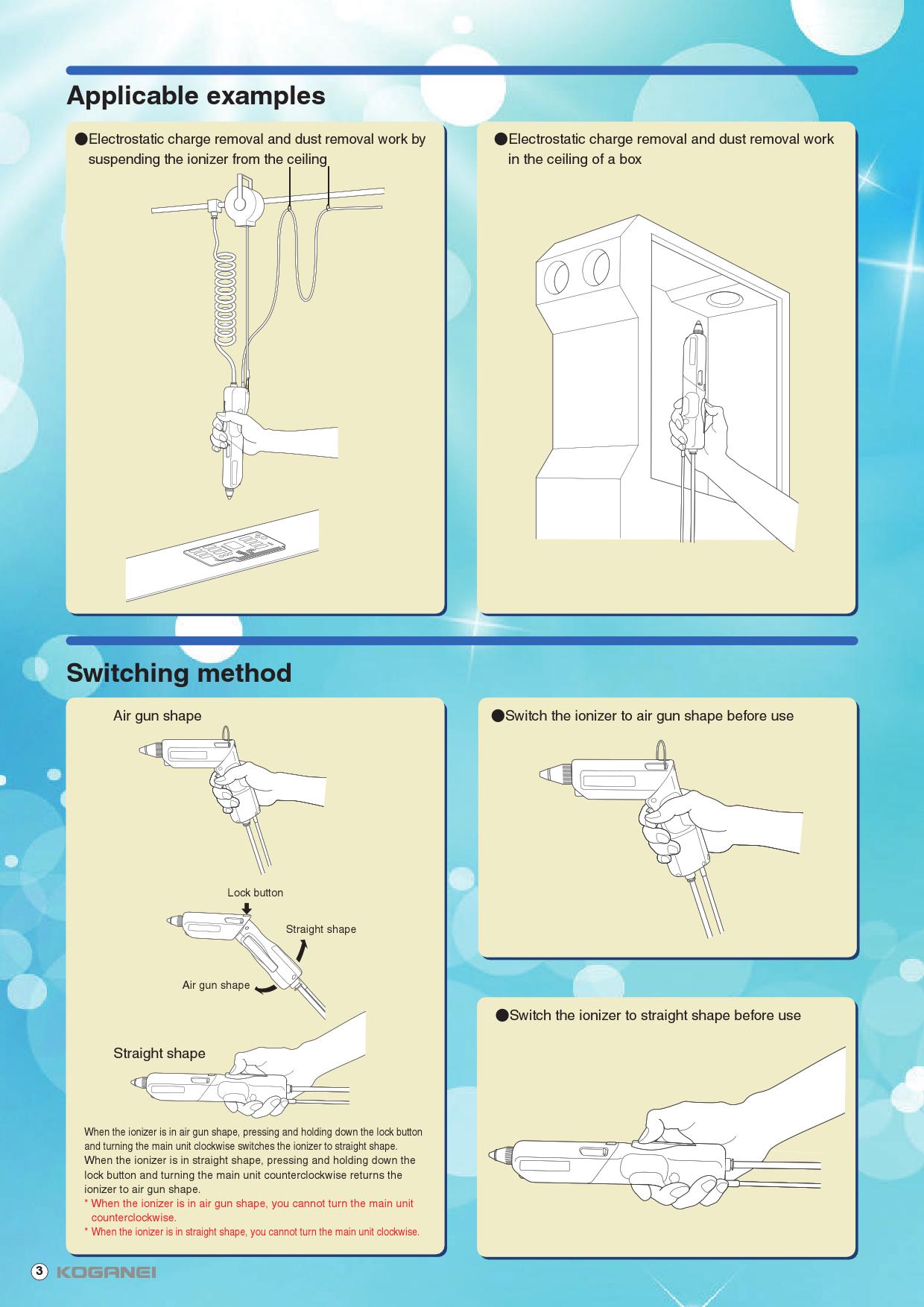 Applicable examples

●Electrostatic charge removal and dust removal work by suspending the ionizer from the ceiling

●Electrostatic charge removal and dust removal work in the ceiling of a box

Switching method

Air gun shape

Lock button

Straight shape

Air gun shape

Straight shape

When the ionizer is in air gun shape, pressing and holding down the lock button and turning the main unit clockwise switches the ionizer to straight shape.
When the ionizer is in straight shape, pressing and holding down the lock button and turning the main unit counterclockwise returns the ionizer to air gun shape.
* When the ionizer is in air gun shape, you cannot turn the main unit counterclockwise.
* When the ionizer is in straight shape, you cannot turn the main unit clockwise.

●Switch the ionizer to air gun shape before use

●Switch the ionizer to straight shape before use

3 KOGANEI