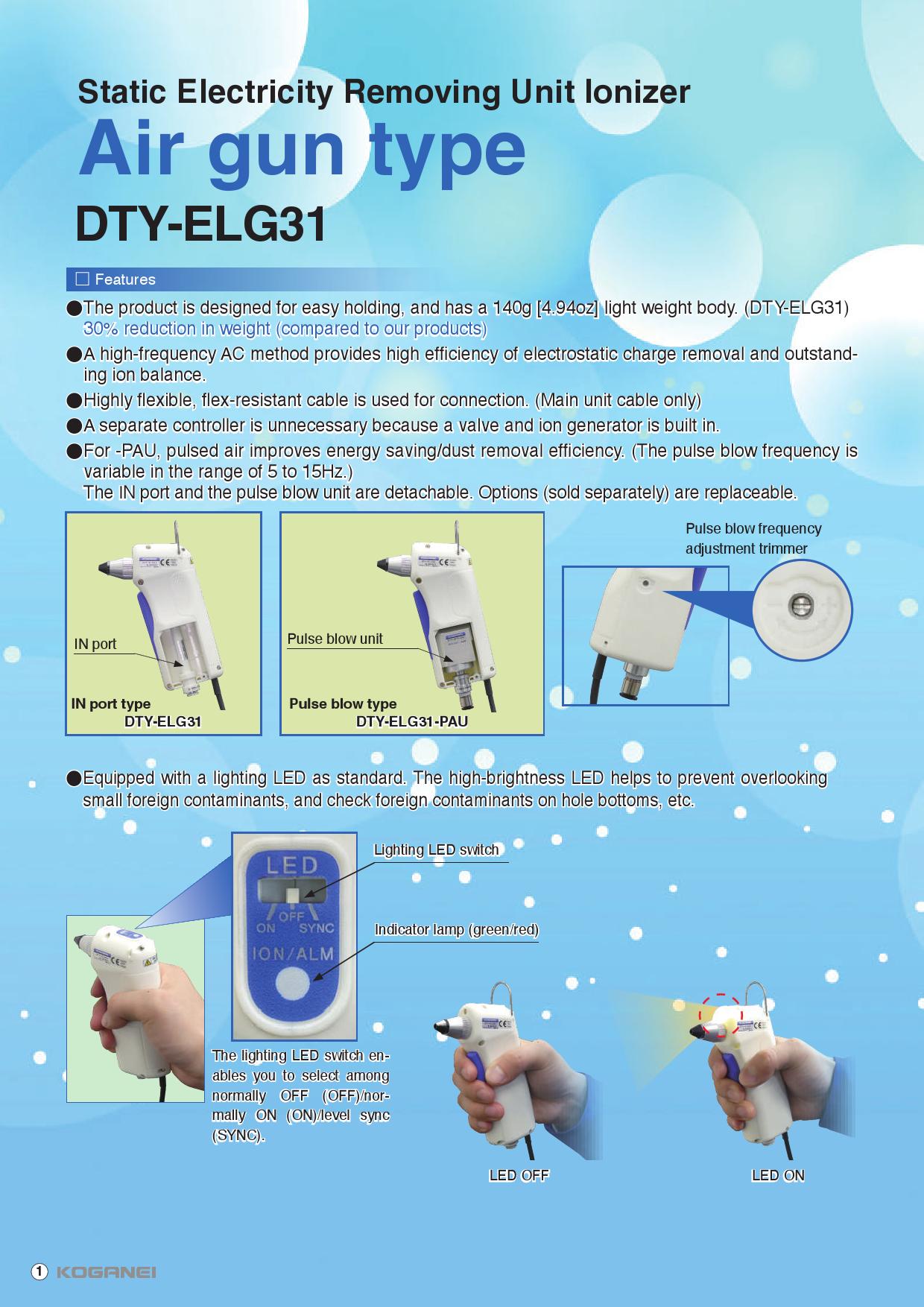 Static Electricity Removing Unit Ionizer
Air gun type
DTY-ELG31

□ Features

●The product is designed for easy holding, and has a 140g [4.94oz] light weight body. (DTY-ELG31) 30% reduction in weight (compared to our products)
●A high-frequency AC method provides high efficiency of electrostatic charge removal and outstanding ion balance.
●Highly flexible, flex-resistant cable is used for connection. (Main unit cable only)
●A separate controller is unnecessary because a valve and ion generator is built in.
●For -PAU, pulsed air improves energy saving/dust removal efficiency. (The pulse blow frequency is variable in the range of 5 to 15Hz.)
The IN port and the pulse blow unit are detachable. Options (sold separately) are replaceable.

IN port
IN port type
DTY-ELG31

Pulse blow unit
Pulse blow type
DTY-ELG31-PAU

Pulse blow frequency adjustment trimmer

●Equipped with a lighting LED as standard. The high-brightness LED helps to prevent overlooking small foreign contaminants, and check foreign contaminants on hole bottoms, etc.

LED
OFF
ON SYNC
ION/ALM

Lighting LED switch

Indicator lamp (green/red)

The lighting LED switch enables you to select among normally OFF (OFF)/normally ON (ON)/level sync (SYNC).

LED OFF

LED ON

1 KOGANEI