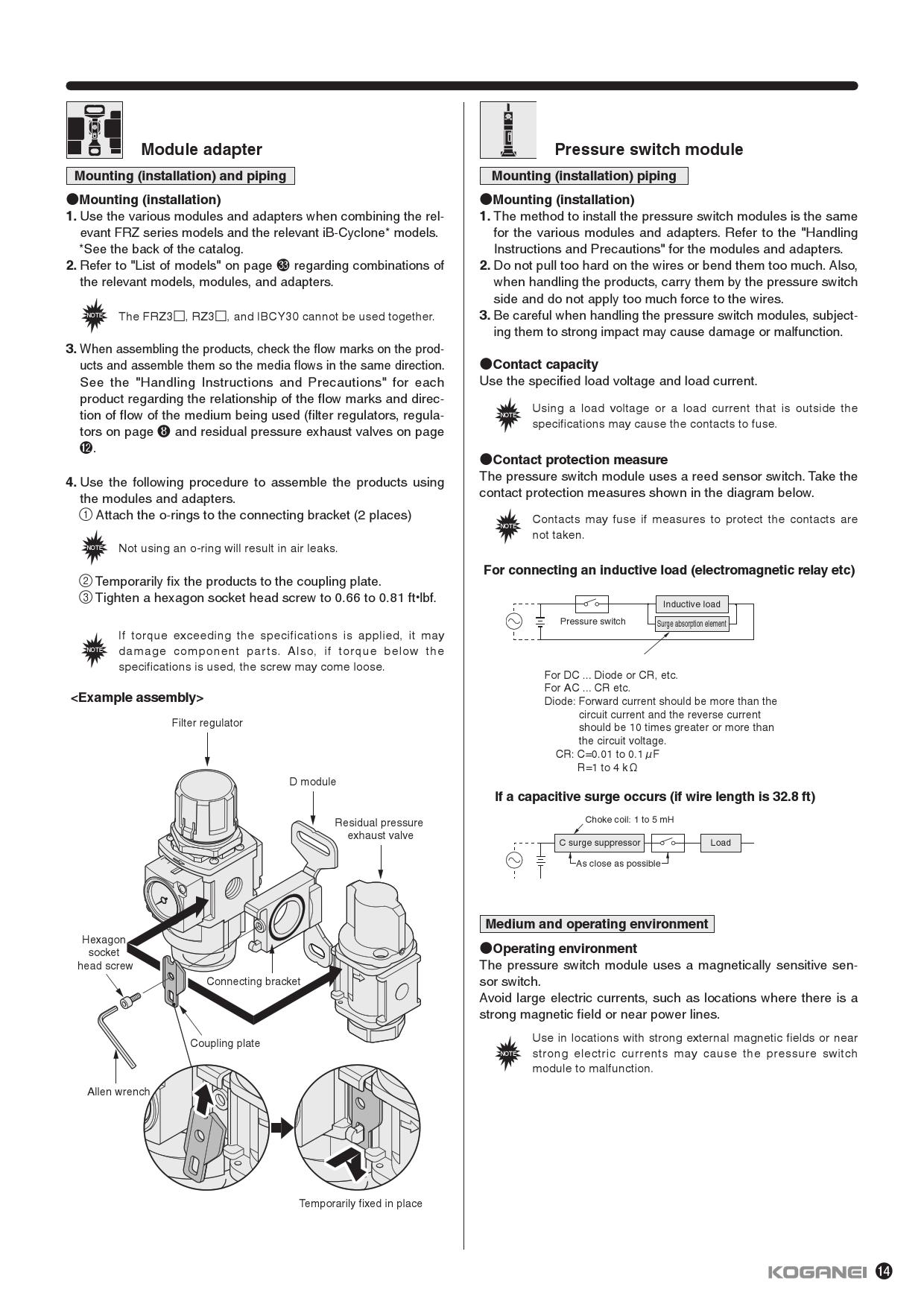 Module adapter

Mounting (installation) and piping

●Mounting (installation)

1. Use the various modules and adapters when combining the relevant FRZ series models and the relevant iB-Cyclone* models. *See the back of the catalog.

2. Refer to "List of models" on page ㉝ regarding combinations of the relevant models, modules, and adapters.

NOTE The FRZ3□, RZ3□, and IBCY30 cannot be used together.

3. When assembling the products, check the flow marks on the products and assemble them so the media flows in the same direction. See the "Handling Instructions and Precautions" for each product regarding the relationship of the flow marks and direction of flow of the medium being used (filter regulators, regulators on page ❽ and residual pressure exhaust valves on page ⓬.

4. Use the following procedure to assemble the products using the modules and adapters.
① Attach the o-rings to the connecting bracket (2 places)

NOTE Not using an o-ring will result in air leaks.

② Temporarily fix the products to the coupling plate.
③ Tighten a hexagon socket head screw to 0.66 to 0.81 ft•lbf.

NOTE If torque exceeding the specifications is applied, it may damage component parts. Also, if torque below the specifications is used, the screw may come loose.

<Example assembly>

Filter regulator

D module

Residual pressure exhaust valve

Hexagon socket head screw

Connecting bracket

Coupling plate

Allen wrench

Temporarily fixed in place

Pressure switch module

Mounting (installation) piping

●Mounting (installation)

1. The method to install the pressure switch modules is the same for the various modules and adapters. Refer to the "Handling Instructions and Precautions" for the modules and adapters.

2. Do not pull too hard on the wires or bend them too much. Also, when handling the products, carry them by the pressure switch side and do not apply too much force to the wires.

3. Be careful when handling the pressure switch modules, subjecting them to strong impact may cause damage or malfunction.

●Contact capacity

Use the specified load voltage and load current.

NOTE Using a load voltage or a load current that is outside the specifications may cause the contacts to fuse.

●Contact protection measure

The pressure switch module uses a reed sensor switch. Take the contact protection measures shown in the diagram below.

NOTE Contacts may fuse if measures to protect the contacts are not taken.

For connecting an inductive load (electromagnetic relay etc)

Pressure switch

Inductive load

Surge absorption element

For DC ... Diode or CR, etc.
For AC ... CR etc.
Diode: Forward current should be more than the circuit current and the reverse current should be 10 times greater or more than the circuit voltage.
CR: C=0.01 to 0.1 $\mu$F
R=1 to 4 k$\Omega$

If a capacitive surge occurs (if wire length is 32.8 ft)

Choke coil: 1 to 5 mH

C surge suppressor

Load

As close as possible

Medium and operating environment

●Operating environment

The pressure switch module uses a magnetically sensitive sensor switch.
Avoid large electric currents, such as locations where there is a strong magnetic field or near power lines.

NOTE Use in locations with strong external magnetic fields or near strong electric currents may cause the pressure switch module to malfunction.

KOGANEI ⓮