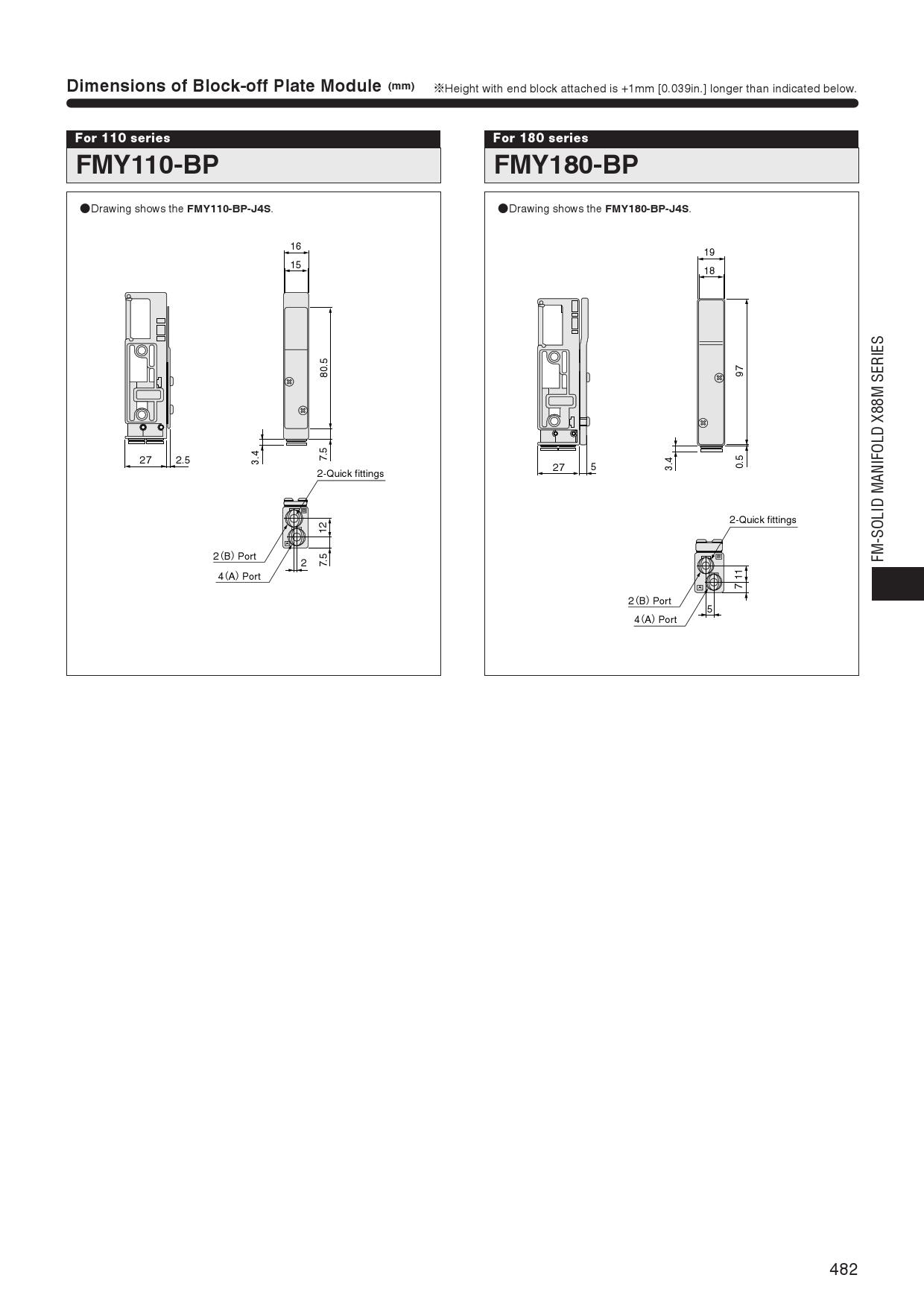 Dimensions of Block-off Plate Module (mm) ※Height with end block attached is +1mm [0.039in.] longer than indicated below.

For 110 series
FMY110-BP

●Drawing shows the FMY110-BP-J4S.

16
15
80.5
3.4
7.5
27
2.5
2-Quick fittings
12
7.5
2
2(B) Port
4(A) Port

For 180 series
FMY180-BP

●Drawing shows the FMY180-BP-J4S.

19
18
97
3.4
0.5
27
5
2-Quick fittings
11
7
5
2(B) Port
4(A) Port

FM-SOLID MANIFOLD X88M SERIES

482