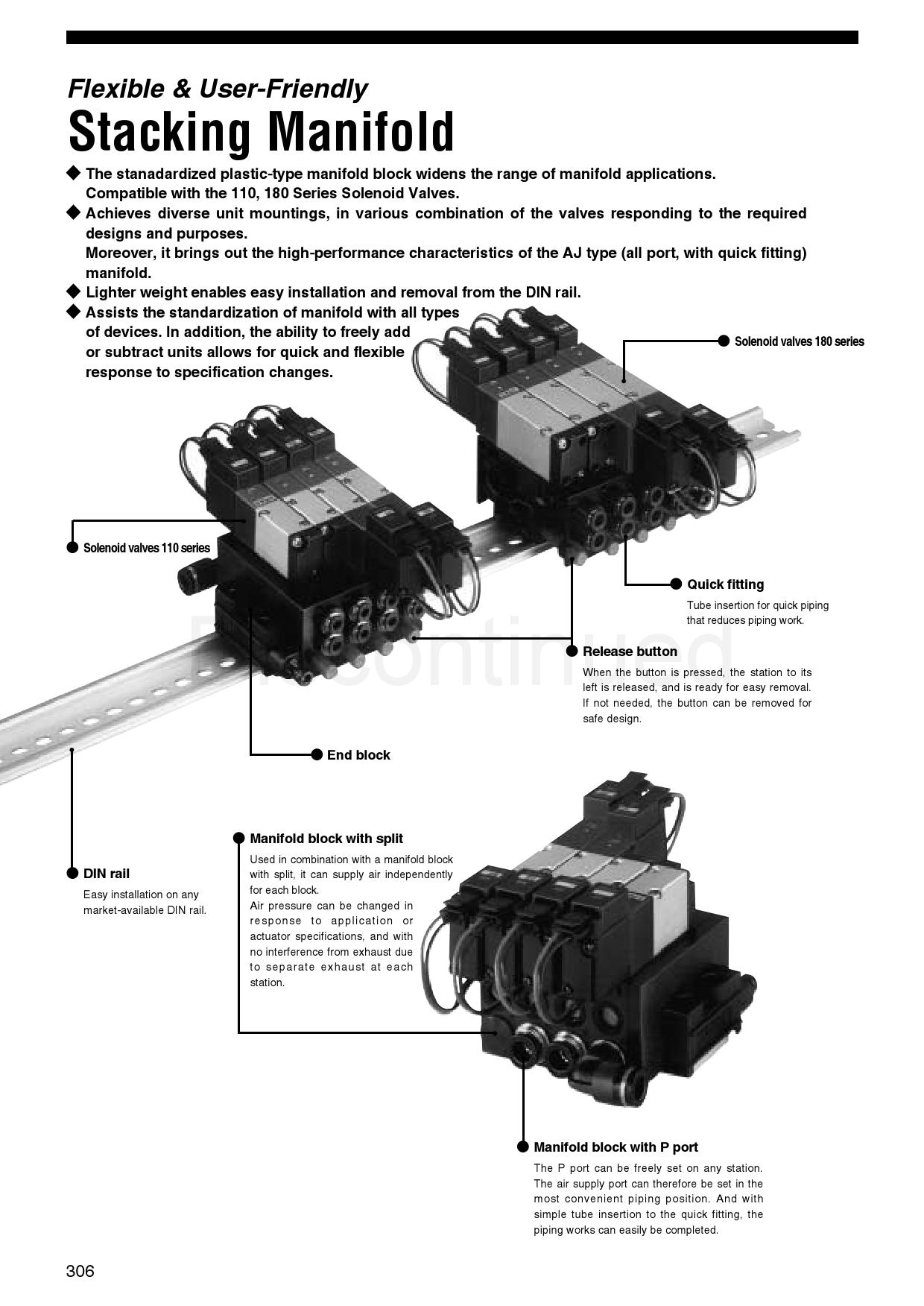 Flexible & User-Friendly
Stacking Manifold

◆ The stanadardized plastic-type manifold block widens the range of manifold applications. Compatible with the 110, 180 Series Solenoid Valves.
◆ Achieves diverse unit mountings, in various combination of the valves responding to the required designs and purposes.
Moreover, it brings out the high-performance characteristics of the AJ type (all port, with quick fitting) manifold.
◆ Lighter weight enables easy installation and removal from the DIN rail.
◆ Assists the standardization of manifold with all types of devices. In addition, the ability to freely add or subtract units allows for quick and flexible response to specification changes.

Solenoid valves 180 series

Solenoid valves 110 series

Quick fitting
Tube insertion for quick piping that reduces piping work.

Discontinued

Release button
When the button is pressed, the station to its left is released, and is ready for easy removal. If not needed, the button can be removed for safe design.

End block

Manifold block with split
Used in combination with a manifold block with split, it can supply air independently for each block.
Air pressure can be changed in response to application or actuator specifications, and with no interference from exhaust due to separate exhaust at each station.

DIN rail
Easy installation on any market-available DIN rail.

Manifold block with P port
The P port can be freely set on any station. The air supply port can therefore be set in the most convenient piping position. And with simple tube insertion to the quick fitting, the piping works can easily be completed.

306