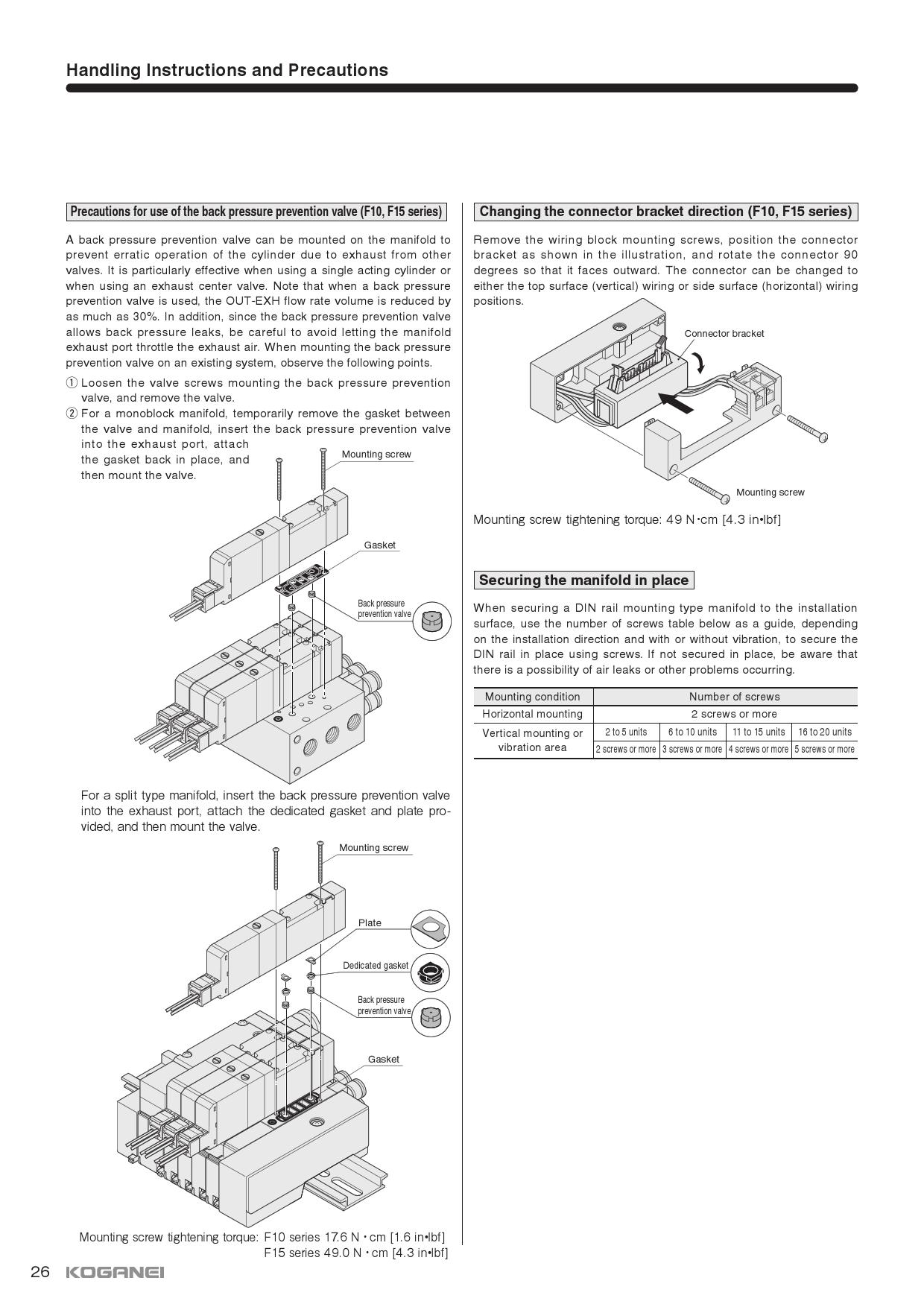 Handling Instructions and Precautions

Precautions for use of the back pressure prevention valve (F10, F15 series)

A back pressure prevention valve can be mounted on the manifold to prevent erratic operation of the cylinder due to exhaust from other valves. It is particularly effective when using a single acting cylinder or when using an exhaust center valve. Note that when a back pressure prevention valve is used, the OUT-EXH flow rate volume is reduced by as much as 30%. In addition, since the back pressure prevention valve allows back pressure leaks, be careful to avoid letting the manifold exhaust port throttle the exhaust air. When mounting the back pressure prevention valve on an existing system, observe the following points.

① Loosen the valve screws mounting the back pressure prevention valve, and remove the valve.

② For a monoblock manifold, temporarily remove the gasket between the valve and manifold, insert the back pressure prevention valve into the exhaust port, attach the gasket back in place, and then mount the valve.

Mounting screw

Gasket

Back pressure prevention valve

For a split type manifold, insert the back pressure prevention valve into the exhaust port, attach the dedicated gasket and plate provided, and then mount the valve.

Mounting screw

Plate

Dedicated gasket

Back pressure prevention valve

Gasket

Mounting screw tightening torque: F10 series 17.6 N・cm [1.6 in•lbf]
F15 series 49.0 N・cm [4.3 in•lbf]

Changing the connector bracket direction (F10, F15 series)

Remove the wiring block mounting screws, position the connector bracket as shown in the illustration, and rotate the connector 90 degrees so that it faces outward. The connector can be changed to either the top surface (vertical) wiring or side surface (horizontal) wiring positions.

Connector bracket

Mounting screw

Mounting screw tightening torque: 49 N・cm [4.3 in•lbf]

Securing the manifold in place

When securing a DIN rail mounting type manifold to the installation surface, use the number of screws table below as a guide, depending on the installation direction and with or without vibration, to secure the DIN rail in place using screws. If not secured in place, be aware that there is a possibility of air leaks or other problems occurring.

| Mounting condition | Number of screws | | | |
|---|---|---|---|---|
| Horizontal mounting | 2 screws or more | | | |
| Vertical mounting or vibration area | 2 to 5 units | 6 to 10 units | 11 to 15 units | 16 to 20 units |
| | 2 screws or more | 3 screws or more | 4 screws or more | 5 screws or more |

26 KOGANEI