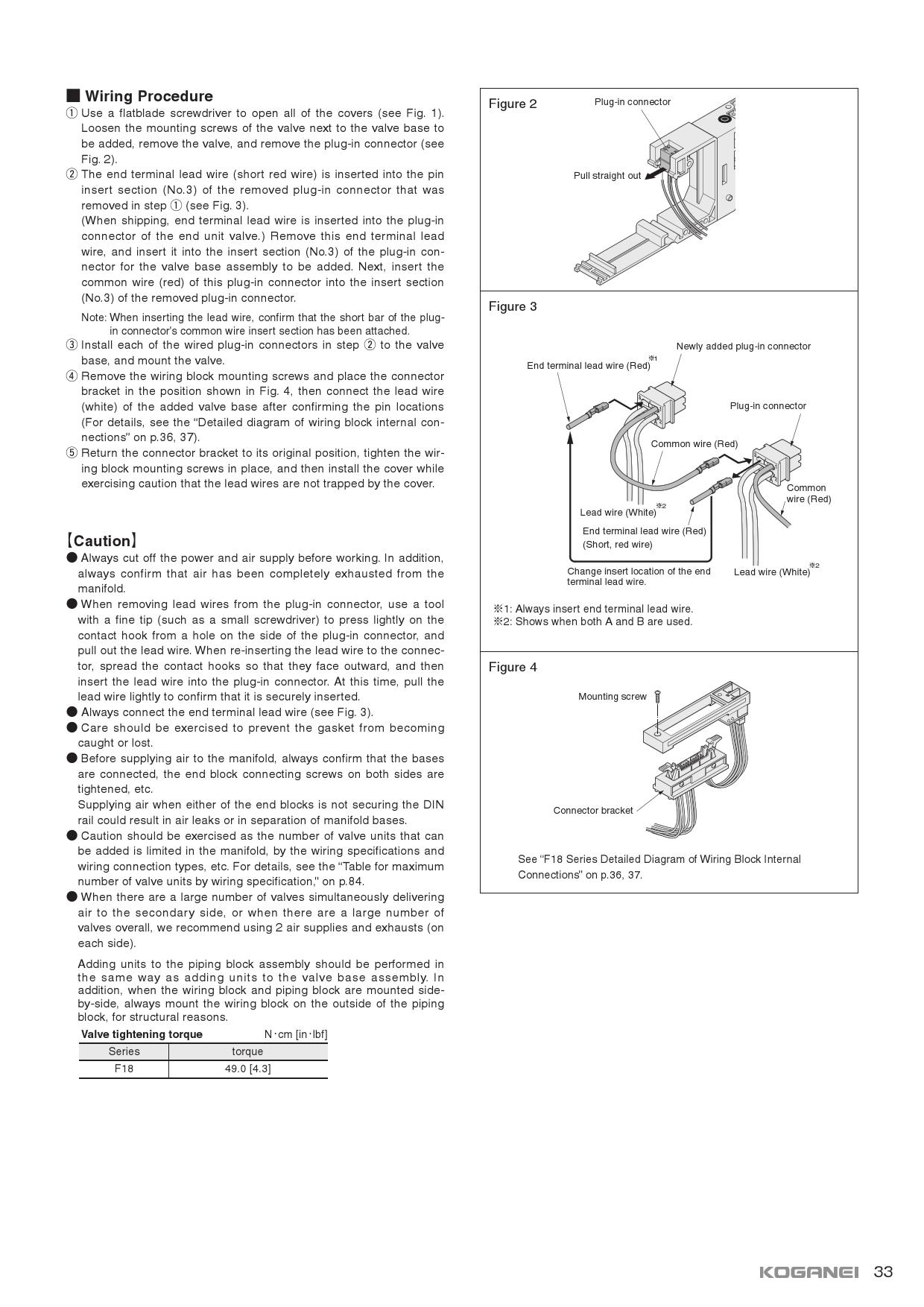 ■ Wiring Procedure
① Use a flatblade screwdriver to open all of the covers (see Fig. 1). Loosen the mounting screws of the valve next to the valve base to be added, remove the valve, and remove the plug-in connector (see Fig. 2).
② The end terminal lead wire (short red wire) is inserted into the pin insert section (No.3) of the removed plug-in connector that was removed in step ① (see Fig. 3).
(When shipping, end terminal lead wire is inserted into the plug-in connector of the end unit valve.) Remove this end terminal lead wire, and insert it into the insert section (No.3) of the plug-in connector for the valve base assembly to be added. Next, insert the common wire (red) of this plug-in connector into the insert section (No.3) of the removed plug-in connector.
Note: When inserting the lead wire, confirm that the short bar of the plug-in connector's common wire insert section has been attached.
③ Install each of the wired plug-in connectors in step ② to the valve base, and mount the valve.
④ Remove the wiring block mounting screws and place the connector bracket in the position shown in Fig. 4, then connect the lead wire (white) of the added valve base after confirming the pin locations (For details, see the "Detailed diagram of wiring block internal connections" on p.36, 37).
⑤ Return the connector bracket to its original position, tighten the wiring block mounting screws in place, and then install the cover while exercising caution that the lead wires are not trapped by the cover.

【Caution】
● Always cut off the power and air supply before working. In addition, always confirm that air has been completely exhausted from the manifold.
● When removing lead wires from the plug-in connector, use a tool with a fine tip (such as a small screwdriver) to press lightly on the contact hook from a hole on the side of the plug-in connector, and pull out the lead wire. When re-inserting the lead wire to the connector, spread the contact hooks so that they face outward, and then insert the lead wire into the plug-in connector. At this time, pull the lead wire lightly to confirm that it is securely inserted.
● Always connect the end terminal lead wire (see Fig. 3).
● Care should be exercised to prevent the gasket from becoming caught or lost.
● Before supplying air to the manifold, always confirm that the bases are connected, the end block connecting screws on both sides are tightened, etc.
Supplying air when either of the end blocks is not securing the DIN rail could result in air leaks or in separation of manifold bases.
● Caution should be exercised as the number of valve units that can be added is limited in the manifold, by the wiring specifications and wiring connection types, etc. For details, see the "Table for maximum number of valve units by wiring specification," on p.84.
● When there are a large number of valves simultaneously delivering air to the secondary side, or when there are a large number of valves overall, we recommend using 2 air supplies and exhausts (on each side).

Adding units to the piping block assembly should be performed in the same way as adding units to the valve base assembly. In addition, when the wiring block and piping block are mounted side-by-side, always mount the wiring block on the outside of the piping block, for structural reasons.

Valve tightening torque N·cm [in·lbf]
| Series | torque |
|---|---|
| F18 | 49.0 [4.3] |

Figure 2
Plug-in connector
Pull straight out

Figure 3
Newly added plug-in connector
End terminal lead wire (Red)※1
Plug-in connector
Common wire (Red)
Common wire (Red)
Lead wire (White)※2
End terminal lead wire (Red) (Short, red wire)
Change insert location of the end terminal lead wire.
Lead wire (White)※2
※1: Always insert end terminal lead wire.
※2: Shows when both A and B are used.

Figure 4
Mounting screw
Connector bracket
See "F18 Series Detailed Diagram of Wiring Block Internal Connections" on p.36, 37.

KOGANEI 33