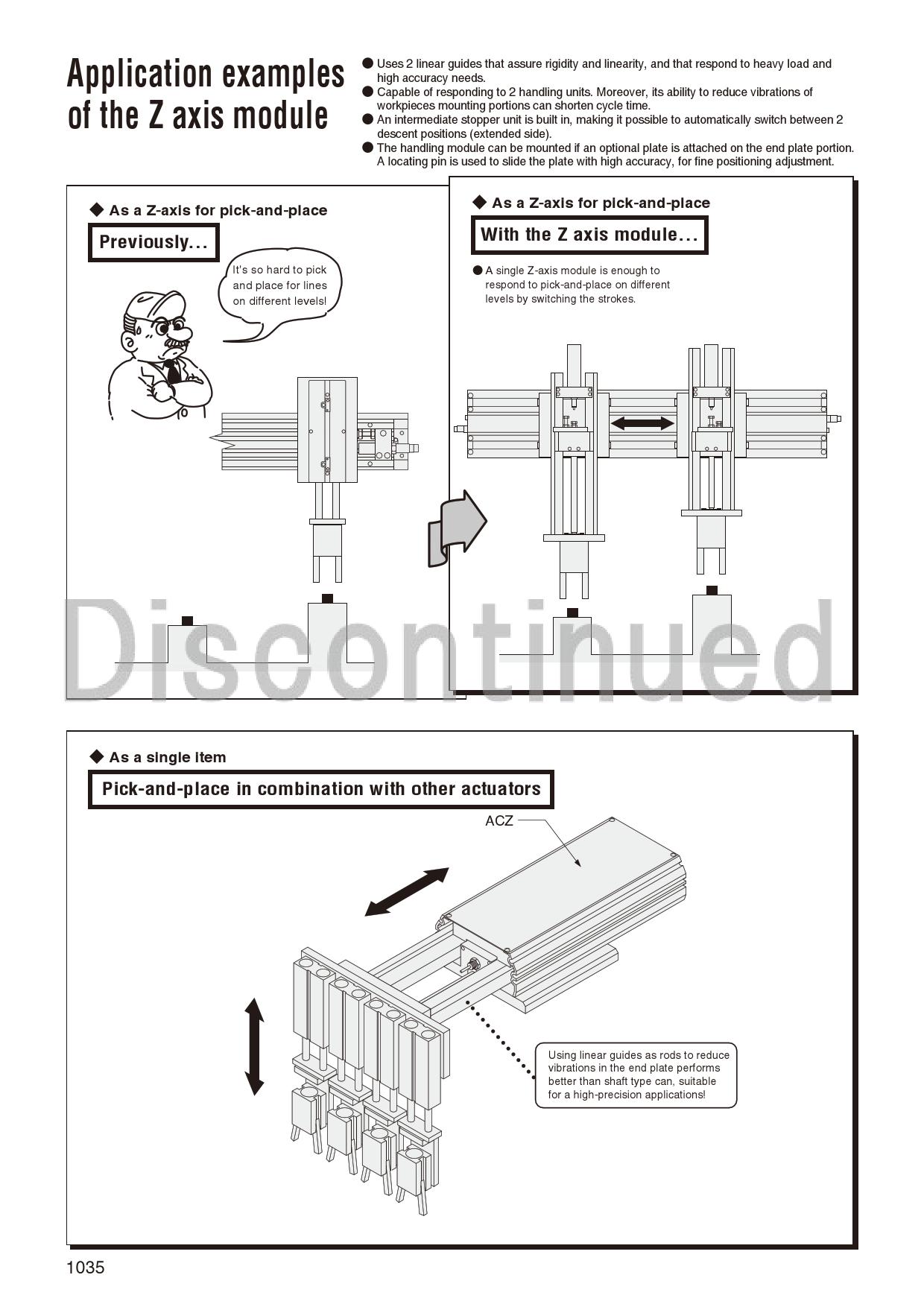 Application examples of the Z axis module

● Uses 2 linear guides that assure rigidity and linearity, and that respond to heavy load and high accuracy needs.
● Capable of responding to 2 handling units. Moreover, its ability to reduce vibrations of workpieces mounting portions can shorten cycle time.
● An intermediate stopper unit is built in, making it possible to automatically switch between 2 descent positions (extended side).
● The handling module can be mounted if an optional plate is attached on the end plate portion. A locating pin is used to slide the plate with high accuracy, for fine positioning adjustment.

◆ As a Z-axis for pick-and-place

Previously...

It's so hard to pick and place for lines on different levels!

◆ As a Z-axis for pick-and-place

With the Z axis module...

● A single Z-axis module is enough to respond to pick-and-place on different levels by switching the strokes.

Discontinued

◆ As a single item

Pick-and-place in combination with other actuators

ACZ

Using linear guides as rods to reduce vibrations in the end plate performs better than shaft type can, suitable for a high-precision applications!

1035