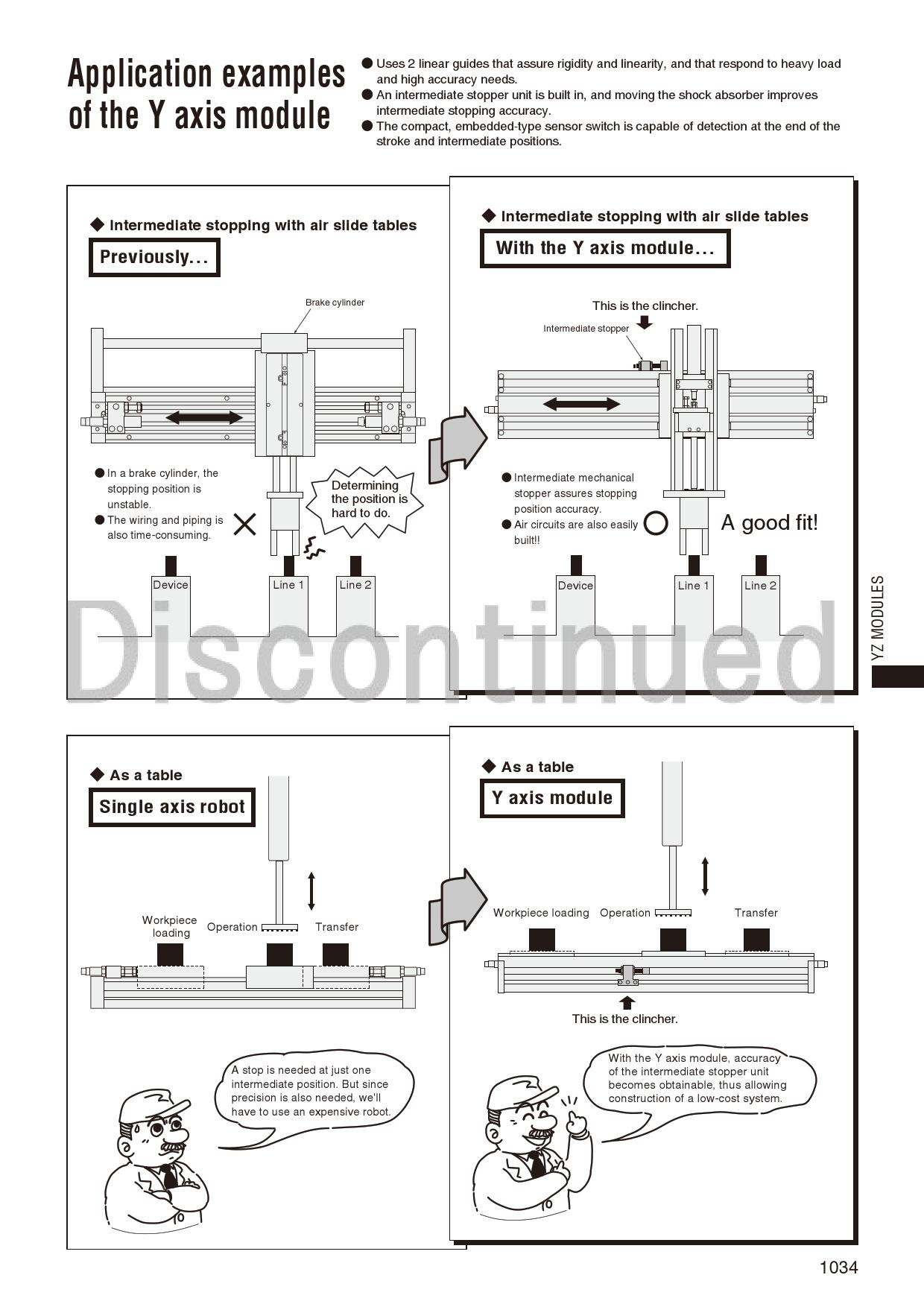 Application examples of the Y axis module

● Uses 2 linear guides that assure rigidity and linearity, and that respond to heavy load and high accuracy needs.
● An intermediate stopper unit is built in, and moving the shock absorber improves intermediate stopping accuracy.
● The compact, embedded-type sensor switch is capable of detection at the end of the stroke and intermediate positions.

◆ Intermediate stopping with air slide tables

Previously...

Brake cylinder

● In a brake cylinder, the stopping position is unstable.
● The wiring and piping is also time-consuming.

Determining the position is hard to do.

Device

Line 1

Line 2

◆ Intermediate stopping with air slide tables

With the Y axis module...

This is the clincher.

Intermediate stopper

● Intermediate mechanical stopper assures stopping position accuracy.
● Air circuits are also easily built!!

A good fit!

Device

Line 1

Line 2

Discontinued

YZ MODULES

◆ As a table

Single axis robot

Workpiece loading

Operation

Transfer

A stop is needed at just one intermediate position. But since precision is also needed, we'll have to use an expensive robot.

◆ As a table

Y axis module

Workpiece loading

Operation

Transfer

This is the clincher.

With the Y axis module, accuracy of the intermediate stopper unit becomes obtainable, thus allowing construction of a low-cost system.

1034