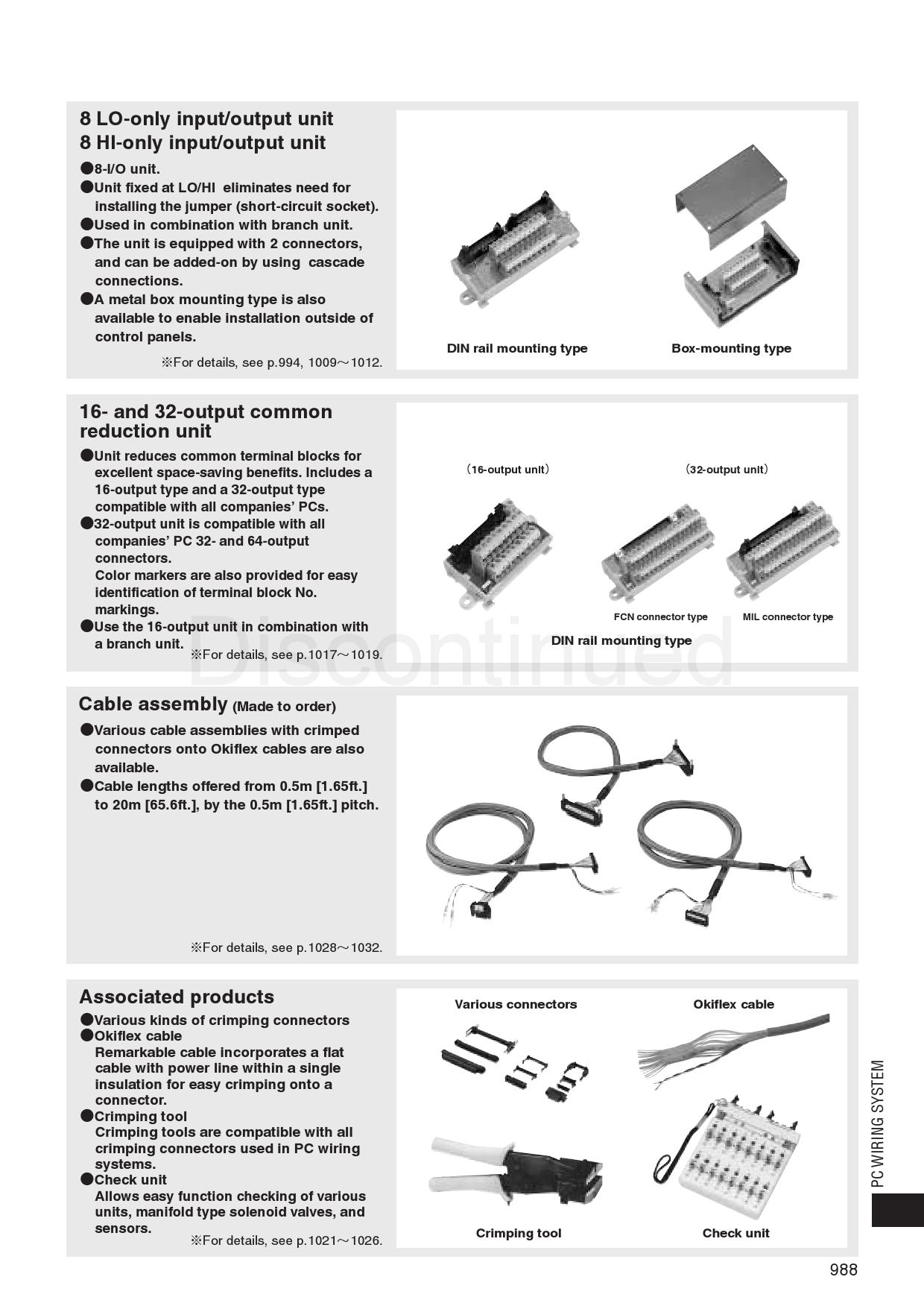 8 LO-only input/output unit
8 HI-only input/output unit

●8-I/O unit.
●Unit fixed at LO/HI eliminates need for installing the jumper (short-circuit socket).
●Used in combination with branch unit.
●The unit is equipped with 2 connectors, and can be added-on by using cascade connections.
●A metal box mounting type is also available to enable installation outside of control panels.

※For details, see p.994, 1009～1012.

DIN rail mounting type

Box-mounting type

16- and 32-output common reduction unit

●Unit reduces common terminal blocks for excellent space-saving benefits. Includes a 16-output type and a 32-output type compatible with all companies' PCs.
●32-output unit is compatible with all companies' PC 32- and 64-output connectors.
Color markers are also provided for easy identification of terminal block No. markings.
●Use the 16-output unit in combination with a branch unit.

※For details, see p.1017～1019.

(16-output unit)

(32-output unit)

FCN connector type

MIL connector type

DIN rail mounting type

Discontinued

Cable assembly (Made to order)

●Various cable assemblies with crimped connectors onto Okiflex cables are also available.
●Cable lengths offered from 0.5m [1.65ft.] to 20m [65.6ft.], by the 0.5m [1.65ft.] pitch.

※For details, see p.1028～1032.

Associated products

●Various kinds of crimping connectors
●Okiflex cable
Remarkable cable incorporates a flat cable with power line within a single insulation for easy crimping onto a connector.
●Crimping tool
Crimping tools are compatible with all crimping connectors used in PC wiring systems.
●Check unit
Allows easy function checking of various units, manifold type solenoid valves, and sensors.

※For details, see p.1021～1026.

Various connectors

Okiflex cable

Crimping tool

Check unit

PC WIRING SYSTEM

988