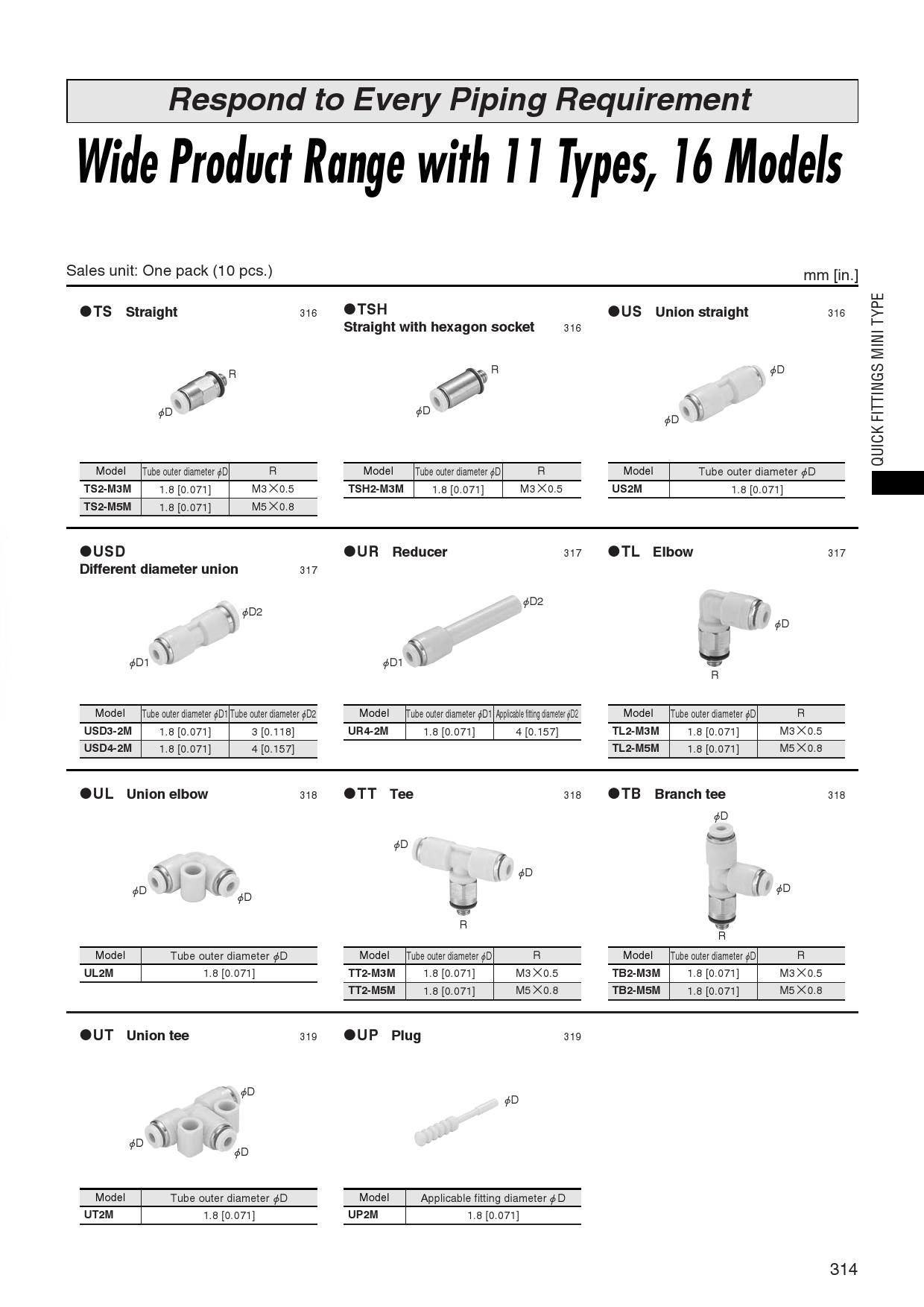 Respond to Every Piping Requirement

Wide Product Range with 11 Types, 16 Models

Sales unit: One pack (10 pcs.)

mm [in.]

QUICK FITTINGS MINI TYPE

●TS Straight 316

R
$\phi$D

| Model | Tube outer diameter $\phi$D | R |
|---|---|---|
| TS2-M3M | 1.8 [0.071] | M3×0.5 |
| TS2-M5M | 1.8 [0.071] | M5×0.8 |

●TSH
Straight with hexagon socket 316

R
$\phi$D

| Model | Tube outer diameter $\phi$D | R |
|---|---|---|
| TSH2-M3M | 1.8 [0.071] | M3×0.5 |

●US Union straight 316

$\phi$D
$\phi$D

| Model | Tube outer diameter $\phi$D |
|---|---|
| US2M | 1.8 [0.071] |

●USD
Different diameter union 317

$\phi$D2
$\phi$D1

| Model | Tube outer diameter $\phi$D1 | Tube outer diameter $\phi$D2 |
|---|---|---|
| USD3-2M | 1.8 [0.071] | 3 [0.118] |
| USD4-2M | 1.8 [0.071] | 4 [0.157] |

●UR Reducer 317

$\phi$D2
$\phi$D1

| Model | Tube outer diameter $\phi$D1 | Applicable fitting diameter $\phi$D2 |
|---|---|---|
| UR4-2M | 1.8 [0.071] | 4 [0.157] |

●TL Elbow 317

$\phi$D
R

| Model | Tube outer diameter $\phi$D | R |
|---|---|---|
| TL2-M3M | 1.8 [0.071] | M3×0.5 |
| TL2-M5M | 1.8 [0.071] | M5×0.8 |

●UL Union elbow 318

$\phi$D
$\phi$D

| Model | Tube outer diameter $\phi$D |
|---|---|
| UL2M | 1.8 [0.071] |

●TT Tee 318

$\phi$D
$\phi$D
R

| Model | Tube outer diameter $\phi$D | R |
|---|---|---|
| TT2-M3M | 1.8 [0.071] | M3×0.5 |
| TT2-M5M | 1.8 [0.071] | M5×0.8 |

●TB Branch tee 318

$\phi$D
$\phi$D
R

| Model | Tube outer diameter $\phi$D | R |
|---|---|---|
| TB2-M3M | 1.8 [0.071] | M3×0.5 |
| TB2-M5M | 1.8 [0.071] | M5×0.8 |

●UT Union tee 319

$\phi$D
$\phi$D
$\phi$D

| Model | Tube outer diameter $\phi$D |
|---|---|
| UT2M | 1.8 [0.071] |

●UP Plug 319

$\phi$D

| Model | Applicable fitting diameter $\phi$D |
|---|---|
| UP2M | 1.8 [0.071] |

314