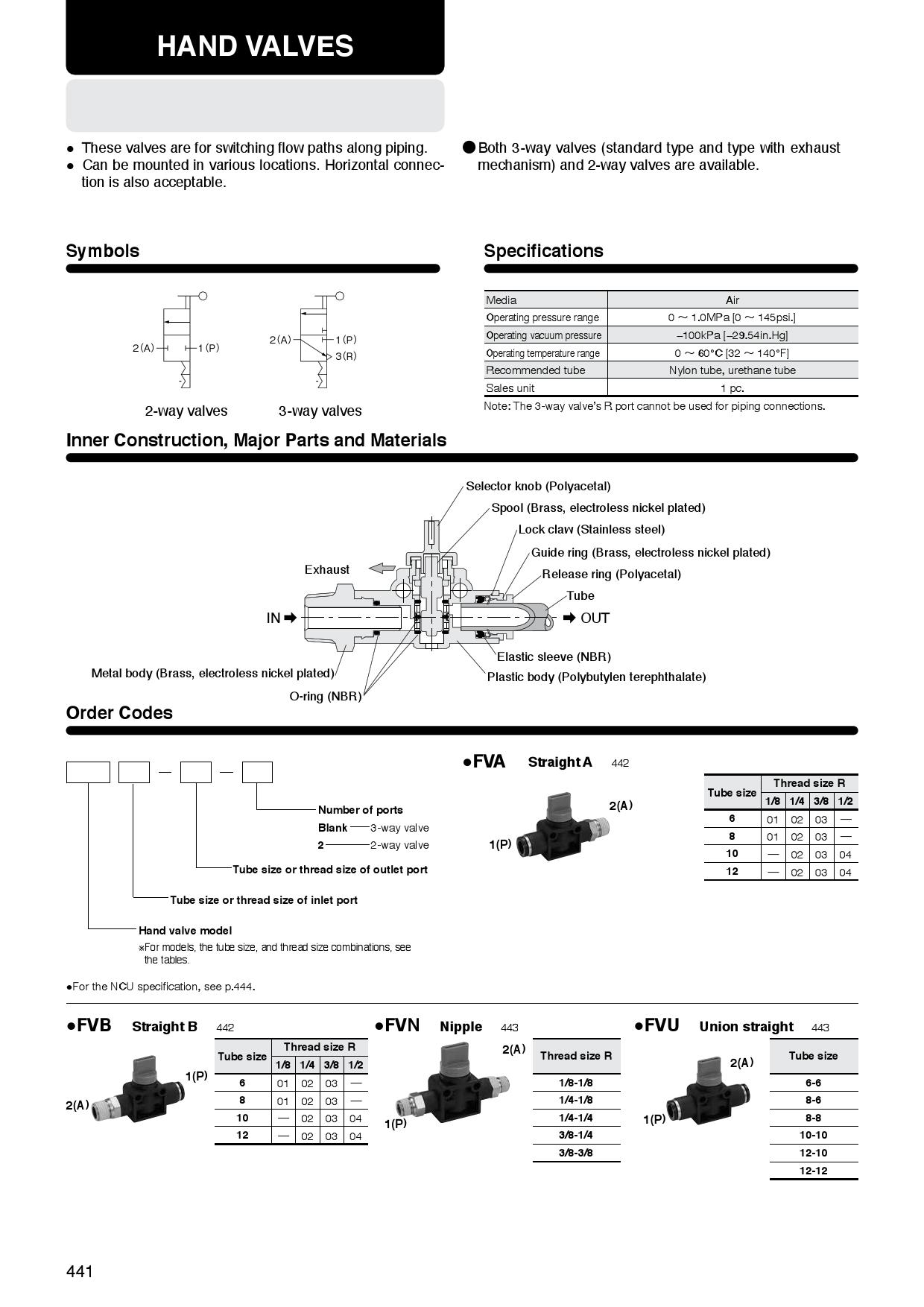 HAND VALVES

● These valves are for switching flow paths along piping.
● Can be mounted in various locations. Horizontal connection is also acceptable.

● Both 3-way valves (standard type and type with exhaust mechanism) and 2-way valves are available.

Symbols

2(A) 1(P)
2(A) 1(P) 3(R)

2-way valves 3-way valves

Specifications

| Media | Air |
|---|---|
| Operating pressure range | 0 ~ 1.0MPa [0 ~ 145psi.] |
| Operating vacuum pressure | –100kPa [–29.54in.Hg] |
| Operating temperature range | 0 ~ 60°C [32 ~ 140°F] |
| Recommended tube | Nylon tube, urethane tube |
| Sales unit | 1 pc. |

Note: The 3-way valve's R port cannot be used for piping connections.

Inner Construction, Major Parts and Materials

Selector knob (Polyacetal)
Spool (Brass, electroless nickel plated)
Lock claw (Stainless steel)
Guide ring (Brass, electroless nickel plated)
Release ring (Polyacetal)
Tube
Exhaust
IN
OUT
Elastic sleeve (NBR)
Plastic body (Polybutylen terephthalate)
Metal body (Brass, electroless nickel plated)
O-ring (NBR)

Order Codes

Number of ports
Blank 3-way valve
2 2-way valve
Tube size or thread size of outlet port
Tube size or thread size of inlet port
Hand valve model
※For models, the tube size, and thread size combinations, see the tables.

●For the NCU specification, see p.444.

●FVA Straight A 442

2(A)
1(P)

| Tube size | Thread size R 1/8 | 1/4 | 3/8 | 1/2 |
|---|---|---|---|---|
| 6 | 01 | 02 | 03 | — |
| 8 | 01 | 02 | 03 | — |
| 10 | — | 02 | 03 | 04 |
| 12 | — | 02 | 03 | 04 |

●FVB Straight B 442

1(P)
2(A)

| Tube size | Thread size R 1/8 | 1/4 | 3/8 | 1/2 |
|---|---|---|---|---|
| 6 | 01 | 02 | 03 | — |
| 8 | 01 | 02 | 03 | — |
| 10 | — | 02 | 03 | 04 |
| 12 | — | 02 | 03 | 04 |

●FVN Nipple 443

2(A)
1(P)

| Thread size R |
|---|
| 1/8-1/8 |
| 1/4-1/8 |
| 1/4-1/4 |
| 3/8-1/4 |
| 3/8-3/8 |

●FVU Union straight 443

2(A)
1(P)

| Tube size |
|---|
| 6-6 |
| 8-6 |
| 8-8 |
| 10-10 |
| 12-10 |
| 12-12 |

441