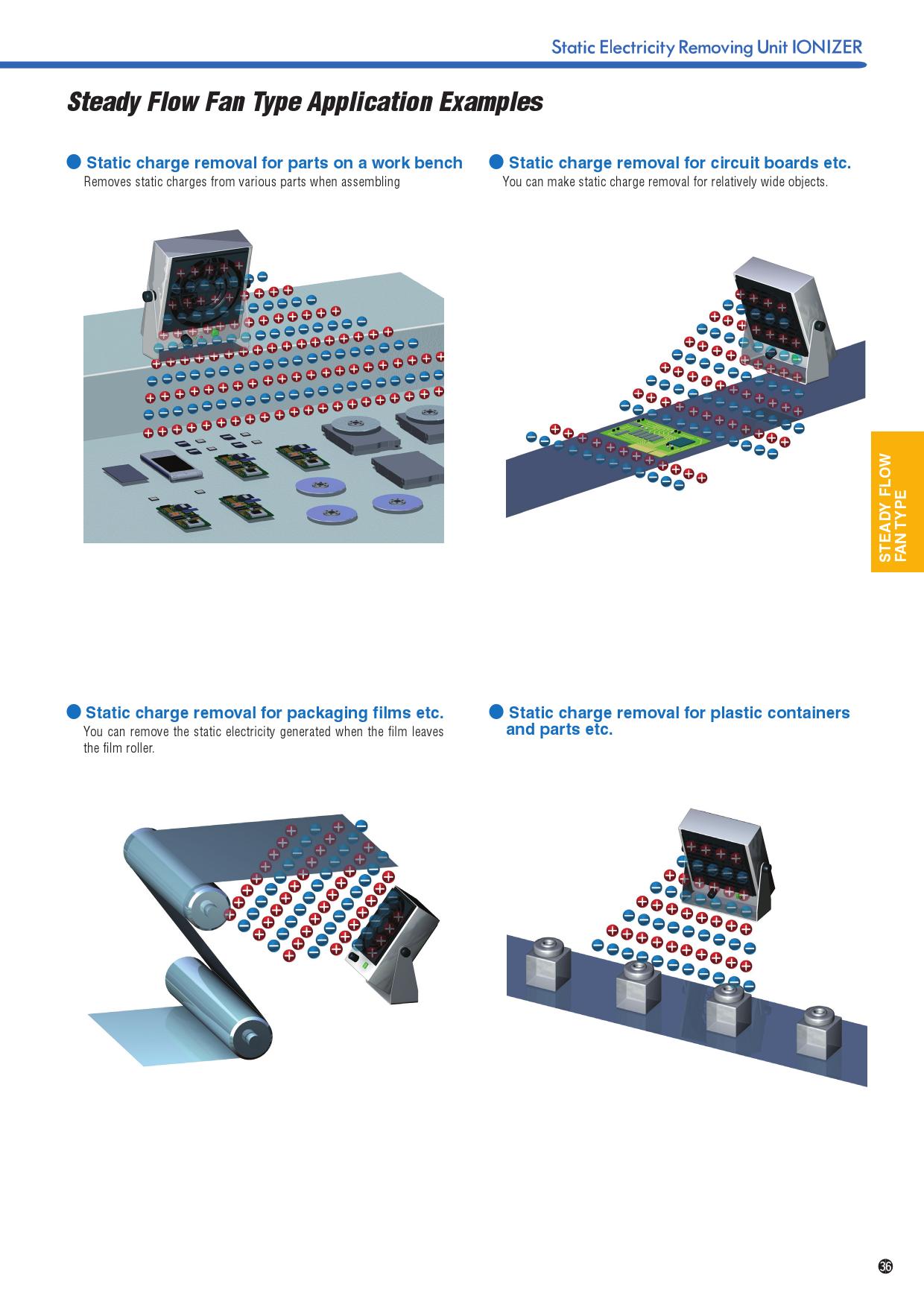 Static Electricity Removing Unit IONIZER

Steady Flow Fan Type Application Examples

● Static charge removal for parts on a work bench
Removes static charges from various parts when assembling

● Static charge removal for circuit boards etc.
You can make static charge removal for relatively wide objects.

STEADY FLOW FAN TYPE

● Static charge removal for packaging films etc.
You can remove the static electricity generated when the film leaves the film roller.

● Static charge removal for plastic containers and parts etc.

36