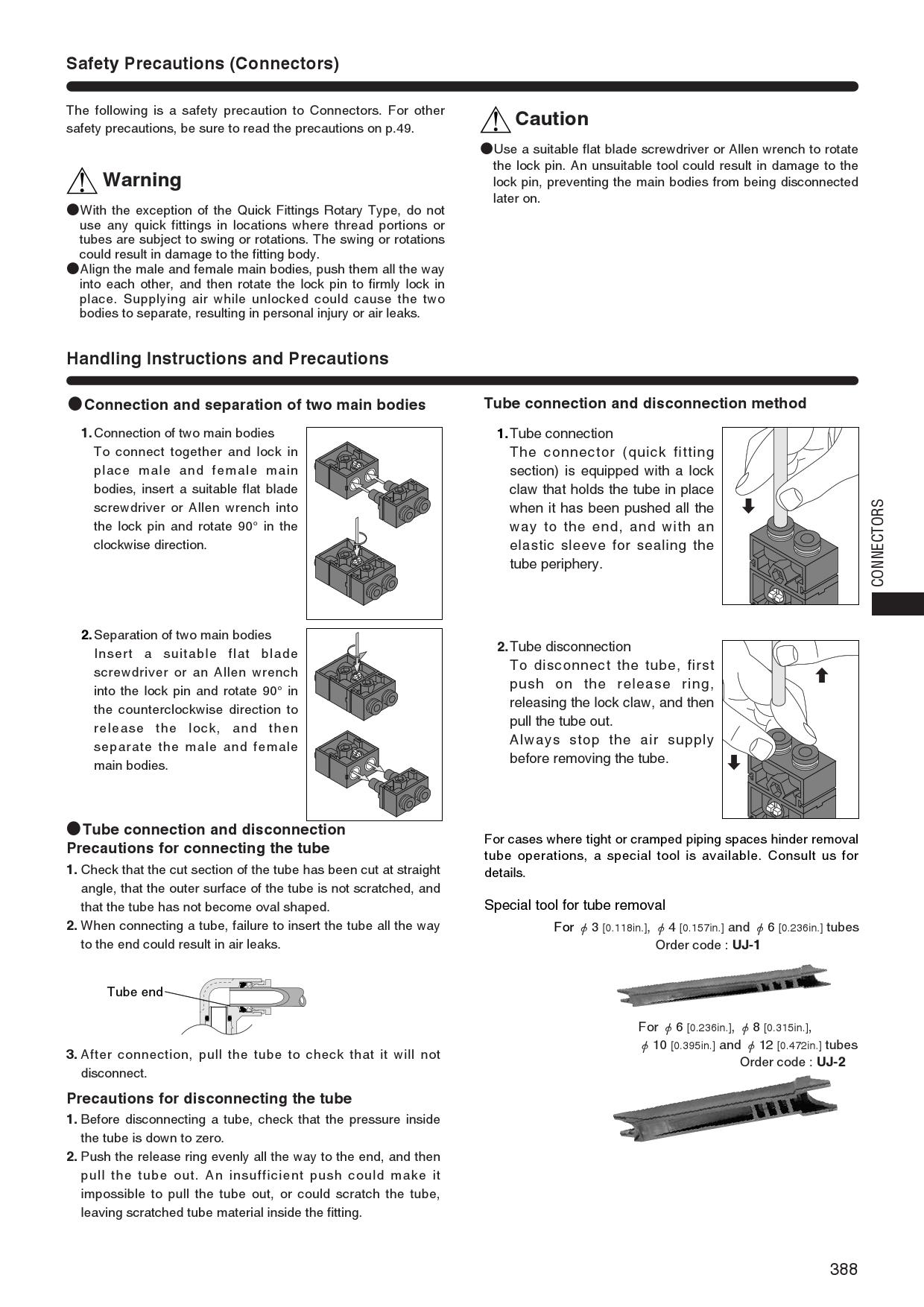 Safety Precautions (Connectors)

The following is a safety precaution to Connectors. For other safety precautions, be sure to read the precautions on p.49.

Warning

●With the exception of the Quick Fittings Rotary Type, do not use any quick fittings in locations where thread portions or tubes are subject to swing or rotations. The swing or rotations could result in damage to the fitting body.
●Align the male and female main bodies, push them all the way into each other, and then rotate the lock pin to firmly lock in place. Supplying air while unlocked could cause the two bodies to separate, resulting in personal injury or air leaks.

Caution

●Use a suitable flat blade screwdriver or Allen wrench to rotate the lock pin. An unsuitable tool could result in damage to the lock pin, preventing the main bodies from being disconnected later on.

Handling Instructions and Precautions

●Connection and separation of two main bodies

1. Connection of two main bodies
To connect together and lock in place male and female main bodies, insert a suitable flat blade screwdriver or Allen wrench into the lock pin and rotate 90° in the clockwise direction.

2. Separation of two main bodies
Insert a suitable flat blade screwdriver or an Allen wrench into the lock pin and rotate 90° in the counterclockwise direction to release the lock, and then separate the male and female main bodies.

●Tube connection and disconnection
Precautions for connecting the tube
1. Check that the cut section of the tube has been cut at straight angle, that the outer surface of the tube is not scratched, and that the tube has not become oval shaped.
2. When connecting a tube, failure to insert the tube all the way to the end could result in air leaks.

Tube end

3. After connection, pull the tube to check that it will not disconnect.

Precautions for disconnecting the tube
1. Before disconnecting a tube, check that the pressure inside the tube is down to zero.
2. Push the release ring evenly all the way to the end, and then pull the tube out. An insufficient push could make it impossible to pull the tube out, or could scratch the tube, leaving scratched tube material inside the fitting.

Tube connection and disconnection method

1. Tube connection
The connector (quick fitting section) is equipped with a lock claw that holds the tube in place when it has been pushed all the way to the end, and with an elastic sleeve for sealing the tube periphery.

2. Tube disconnection
To disconnect the tube, first push on the release ring, releasing the lock claw, and then pull the tube out.
Always stop the air supply before removing the tube.

For cases where tight or cramped piping spaces hinder removal tube operations, a special tool is available. Consult us for details.

Special tool for tube removal
For $\phi$ 3 [0.118in.], $\phi$ 4 [0.157in.] and $\phi$ 6 [0.236in.] tubes
Order code : UJ-1

For $\phi$ 6 [0.236in.], $\phi$ 8 [0.315in.], $\phi$ 10 [0.395in.] and $\phi$ 12 [0.472in.] tubes
Order code : UJ-2

CONNECTORS

388