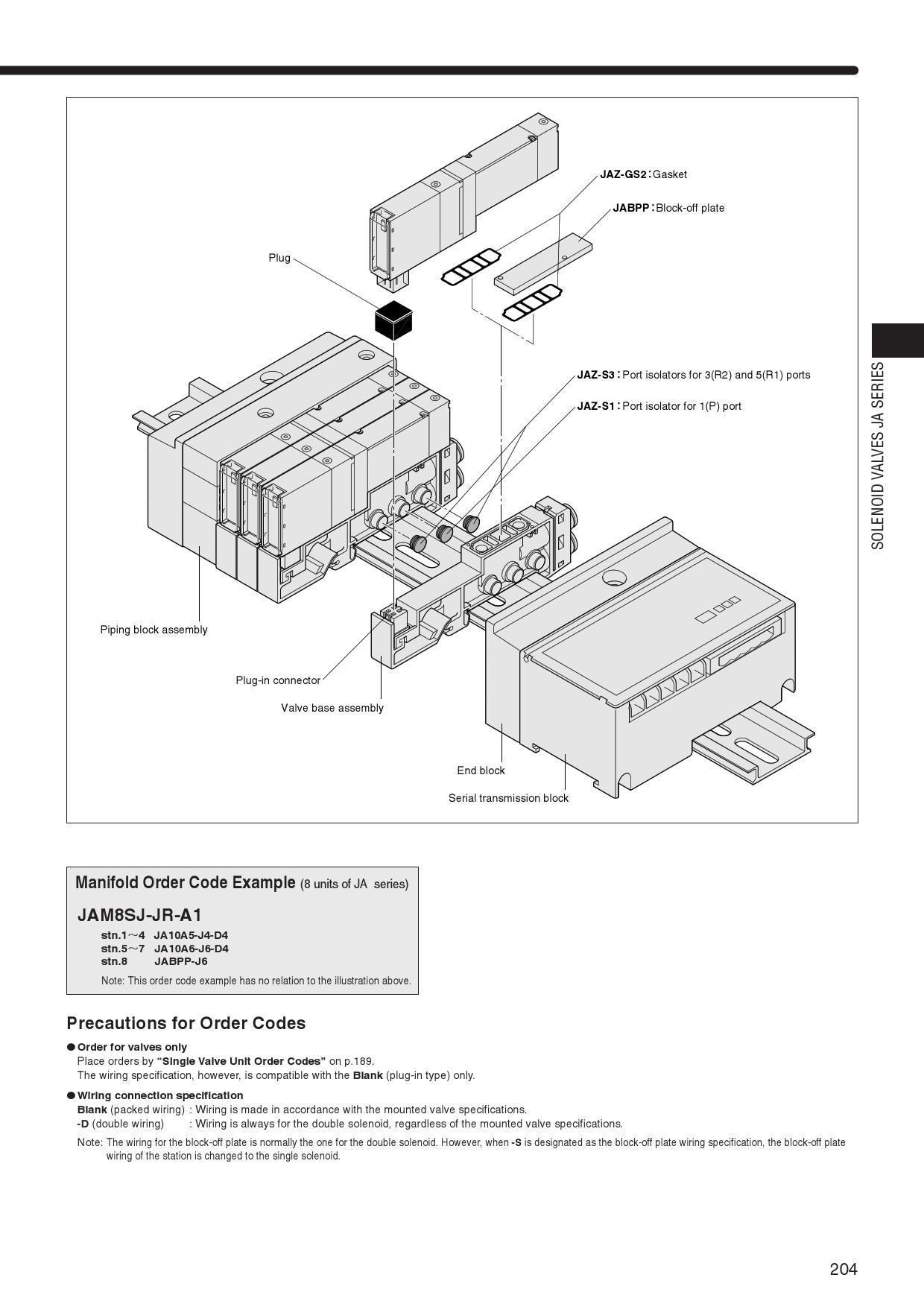 JAZ-GS2 : Gasket

JABPP : Block-off plate

Plug

JAZ-S3 : Port isolators for 3(R2) and 5(R1) ports

JAZ-S1 : Port isolator for 1(P) port

Piping block assembly

Plug-in connector

Valve base assembly

End block

Serial transmission block

SOLENOID VALVES JA SERIES

Manifold Order Code Example (8 units of JA series)

JAM8SJ-JR-A1

stn.1～4 JA10A5-J4-D4
stn.5～7 JA10A6-J6-D4
stn.8 JABPP-J6

Note: This order code example has no relation to the illustration above.

Precautions for Order Codes

● Order for valves only
Place orders by "Single Valve Unit Order Codes" on p.189.
The wiring specification, however, is compatible with the Blank (plug-in type) only.

● Wiring connection specification
Blank (packed wiring) : Wiring is made in accordance with the mounted valve specifications.
-D (double wiring) : Wiring is always for the double solenoid, regardless of the mounted valve specifications.

Note: The wiring for the block-off plate is normally the one for the double solenoid. However, when -S is designated as the block-off plate wiring specification, the block-off plate wiring of the station is changed to the single solenoid.

204