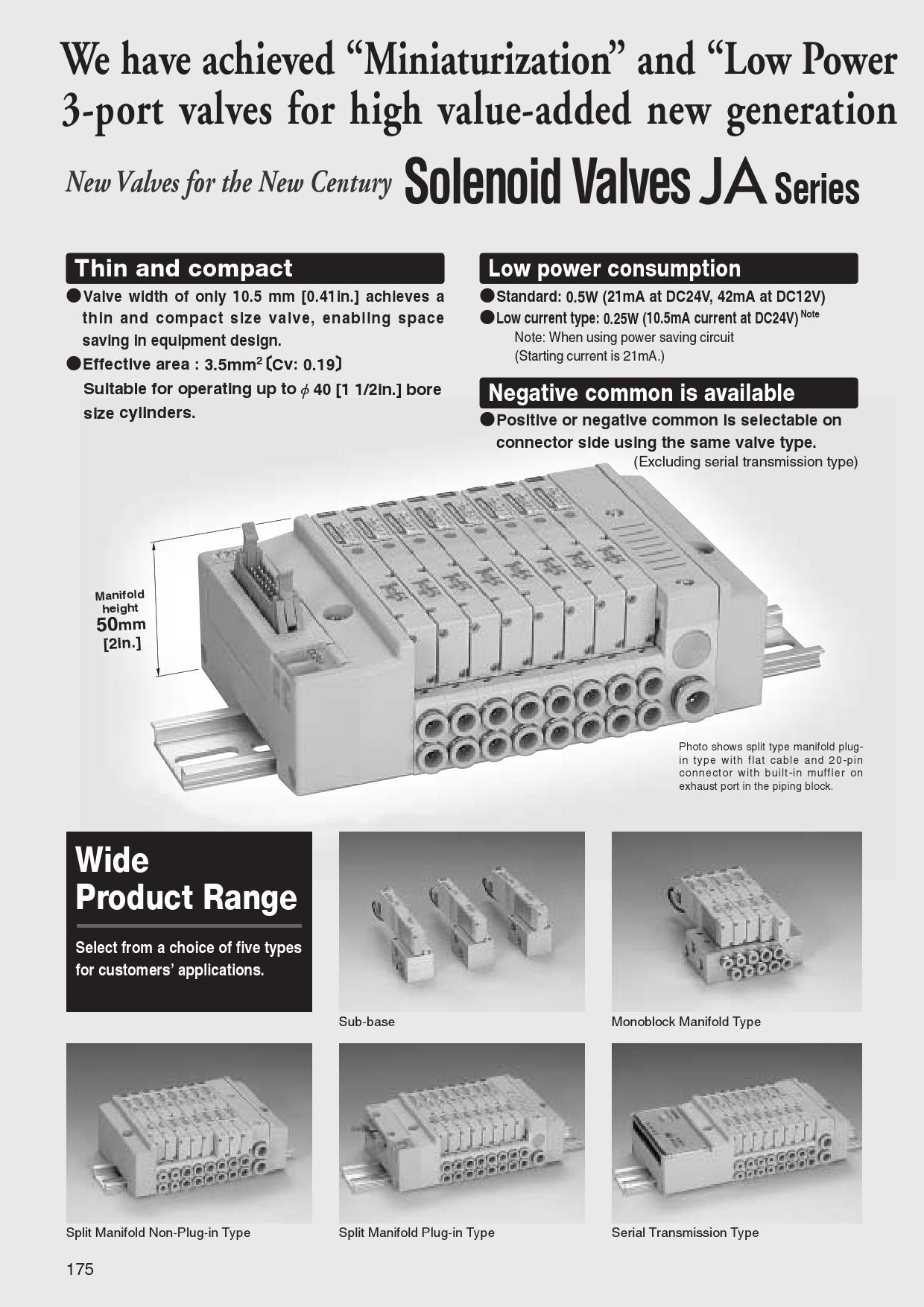 We have achieved “Miniaturization” and “Low Power
3-port valves for high value-added new generation

New Valves for the New Century Solenoid Valves JA Series

Thin and compact

●Valve width of only 10.5 mm [0.41in.] achieves a thin and compact size valve, enabling space saving in equipment design.

●Effective area : 3.5mm$^2$ (Cv: 0.19)
Suitable for operating up to $\phi$ 40 [1 1/2in.] bore size cylinders.

Low power consumption

●Standard: 0.5W (21mA at DC24V, 42mA at DC12V)

●Low current type: 0.25W (10.5mA current at DC24V) Note
Note: When using power saving circuit
(Starting current is 21mA.)

Negative common is available

●Positive or negative common is selectable on connector side using the same valve type.
(Excluding serial transmission type)

Manifold height 50mm [2in.]

Photo shows split type manifold plug-in type with flat cable and 20-pin connector with built-in muffler on exhaust port in the piping block.

Wide Product Range

Select from a choice of five types for customers’ applications.

Sub-base

Monoblock Manifold Type

Split Manifold Non-Plug-in Type

Split Manifold Plug-in Type

Serial Transmission Type

175