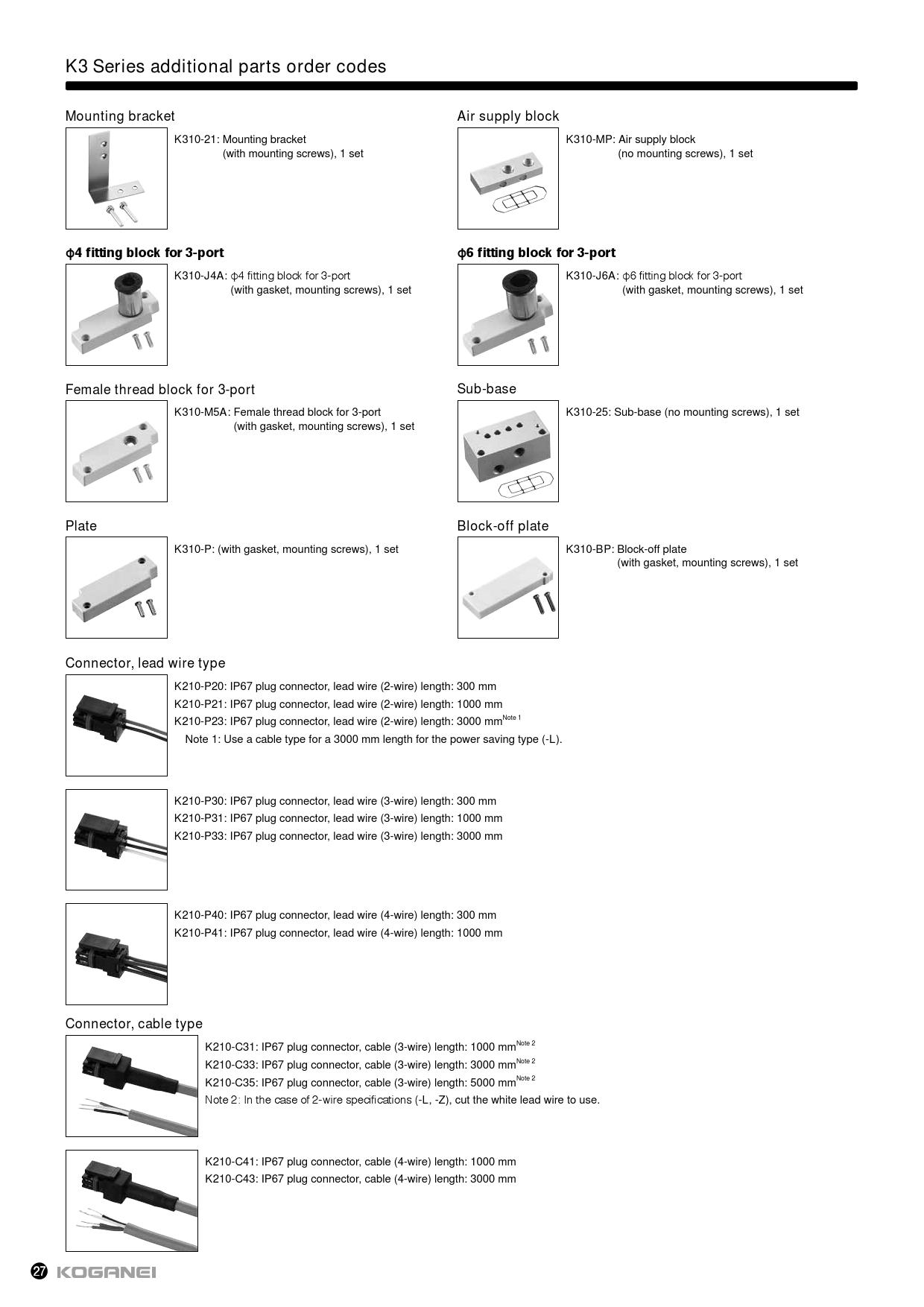 K3 Series additional parts order codes

Mounting bracket

K310-21: Mounting bracket (with mounting screws), 1 set

Air supply block

K310-MP: Air supply block (no mounting screws), 1 set

ϕ4 fitting block for 3-port

K310-J4A: ϕ4 fitting block for 3-port (with gasket, mounting screws), 1 set

ϕ6 fitting block for 3-port

K310-J6A: ϕ6 fitting block for 3-port (with gasket, mounting screws), 1 set

Female thread block for 3-port

K310-M5A: Female thread block for 3-port (with gasket, mounting screws), 1 set

Sub-base

K310-25: Sub-base (no mounting screws), 1 set

Plate

K310-P: (with gasket, mounting screws), 1 set

Block-off plate

K310-BP: Block-off plate (with gasket, mounting screws), 1 set

Connector, lead wire type

K210-P20: IP67 plug connector, lead wire (2-wire) length: 300 mm
K210-P21: IP67 plug connector, lead wire (2-wire) length: 1000 mm
K210-P23: IP67 plug connector, lead wire (2-wire) length: 3000 mm$^{\text{Note 1}}$
Note 1: Use a cable type for a 3000 mm length for the power saving type (-L).

K210-P30: IP67 plug connector, lead wire (3-wire) length: 300 mm
K210-P31: IP67 plug connector, lead wire (3-wire) length: 1000 mm
K210-P33: IP67 plug connector, lead wire (3-wire) length: 3000 mm

K210-P40: IP67 plug connector, lead wire (4-wire) length: 300 mm
K210-P41: IP67 plug connector, lead wire (4-wire) length: 1000 mm

Connector, cable type

K210-C31: IP67 plug connector, cable (3-wire) length: 1000 mm$^{\text{Note 2}}$
K210-C33: IP67 plug connector, cable (3-wire) length: 3000 mm$^{\text{Note 2}}$
K210-C35: IP67 plug connector, cable (3-wire) length: 5000 mm$^{\text{Note 2}}$
Note 2: In the case of 2-wire specifications (-L, -Z), cut the white lead wire to use.

K210-C41: IP67 plug connector, cable (4-wire) length: 1000 mm
K210-C43: IP67 plug connector, cable (4-wire) length: 3000 mm

27 KOGANEI