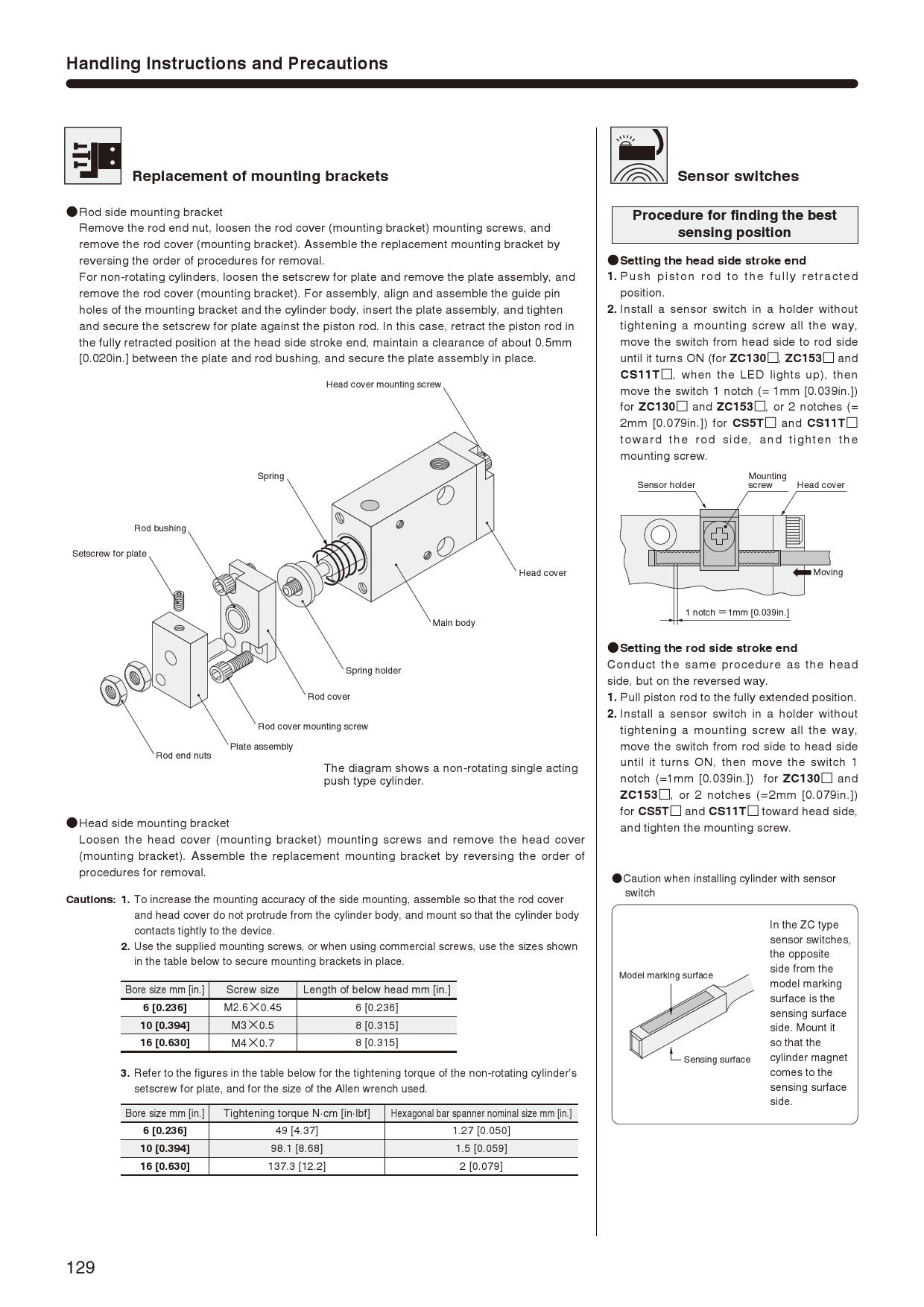 Handling Instructions and Precautions

Replacement of mounting brackets

●Rod side mounting bracket
Remove the rod end nut, loosen the rod cover (mounting bracket) mounting screws, and remove the rod cover (mounting bracket). Assemble the replacement mounting bracket by reversing the order of procedures for removal.
For non-rotating cylinders, loosen the setscrew for plate and remove the plate assembly, and remove the rod cover (mounting bracket). For assembly, align and assemble the guide pin holes of the mounting bracket and the cylinder body, insert the plate assembly, and tighten and secure the setscrew for plate against the piston rod. In this case, retract the piston rod in the fully retracted position at the head side stroke end, maintain a clearance of about 0.5mm [0.020in.] between the plate and rod bushing, and secure the plate assembly in place.

Head cover mounting screw
Spring
Rod bushing
Setscrew for plate
Head cover
Main body
Spring holder
Rod cover
Rod cover mounting screw
Plate assembly
Rod end nuts

The diagram shows a non-rotating single acting push type cylinder.

●Head side mounting bracket
Loosen the head cover (mounting bracket) mounting screws and remove the head cover (mounting bracket). Assemble the replacement mounting bracket by reversing the order of procedures for removal.

Cautions: 1. To increase the mounting accuracy of the side mounting, assemble so that the rod cover and head cover do not protrude from the cylinder body, and mount so that the cylinder body contacts tightly to the device.
2. Use the supplied mounting screws, or when using commercial screws, use the sizes shown in the table below to secure mounting brackets in place.

| Bore size mm [in.] | Screw size | Length of below head mm [in.] |
|---|---|---|
| 6 [0.236] | M2.6×0.45 | 6 [0.236] |
| 10 [0.394] | M3×0.5 | 8 [0.315] |
| 16 [0.630] | M4×0.7 | 8 [0.315] |

3. Refer to the figures in the table below for the tightening torque of the non-rotating cylinder's setscrew for plate, and for the size of the Allen wrench used.

| Bore size mm [in.] | Tightening torque N·cm [in·lbf] | Hexagonal bar spanner nominal size mm [in.] |
|---|---|---|
| 6 [0.236] | 49 [4.37] | 1.27 [0.050] |
| 10 [0.394] | 98.1 [8.68] | 1.5 [0.059] |
| 16 [0.630] | 137.3 [12.2] | 2 [0.079] |

Sensor switches

Procedure for finding the best sensing position

●Setting the head side stroke end
1. Push piston rod to the fully retracted position.
2. Install a sensor switch in a holder without tightening a mounting screw all the way, move the switch from head side to rod side until it turns ON (for ZC130□, ZC153□ and CS11T□, when the LED lights up), then move the switch 1 notch (= 1mm [0.039in.]) for ZC130□ and ZC153□, or 2 notches (= 2mm [0.079in.]) for CS5T□ and CS11T□ toward the rod side, and tighten the mounting screw.

Sensor holder
Mounting screw
Head cover
Moving
1 notch = 1mm [0.039in.]

●Setting the rod side stroke end
Conduct the same procedure as the head side, but on the reversed way.
1. Pull piston rod to the fully extended position.
2. Install a sensor switch in a holder without tightening a mounting screw all the way, move the switch from rod side to head side until it turns ON, then move the switch 1 notch (=1mm [0.039in.]) for ZC130□ and ZC153□, or 2 notches (=2mm [0.079in.]) for CS5T□ and CS11T□ toward head side, and tighten the mounting screw.

●Caution when installing cylinder with sensor switch

Model marking surface
Sensing surface

In the ZC type sensor switches, the opposite side from the model marking surface is the sensing surface side. Mount it so that the cylinder magnet comes to the sensing surface side.

129