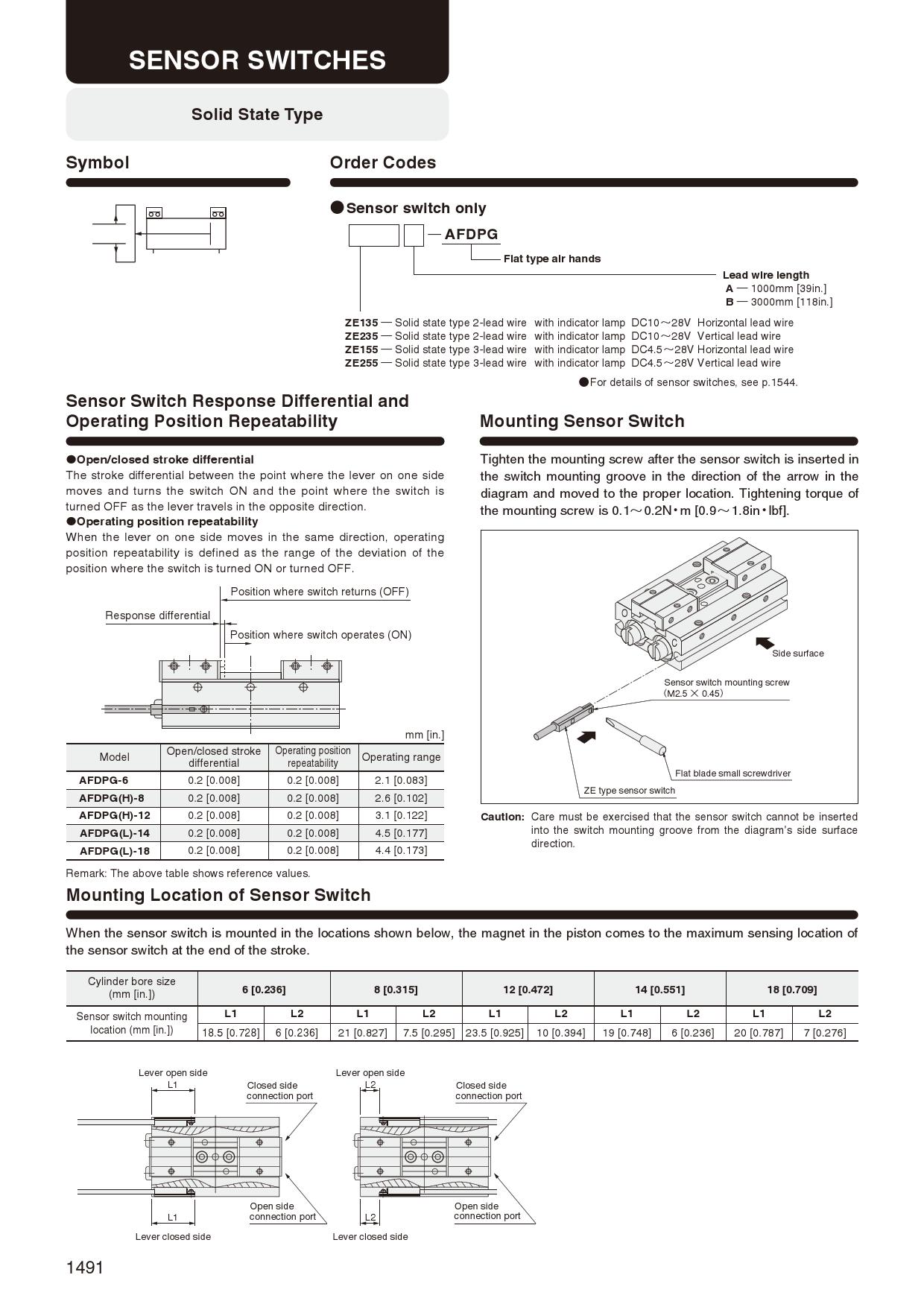 SENSOR SWITCHES

Solid State Type

Symbol

Order Codes

●Sensor switch only

— AFDPG

Flat type air hands

Lead wire length
A — 1000mm [39in.]
B — 3000mm [118in.]

ZE135 — Solid state type 2-lead wire with indicator lamp DC10～28V Horizontal lead wire
ZE235 — Solid state type 2-lead wire with indicator lamp DC10～28V Vertical lead wire
ZE155 — Solid state type 3-lead wire with indicator lamp DC4.5～28V Horizontal lead wire
ZE255 — Solid state type 3-lead wire with indicator lamp DC4.5～28V Vertical lead wire

●For details of sensor switches, see p.1544.

Sensor Switch Response Differential and Operating Position Repeatability

●Open/closed stroke differential
The stroke differential between the point where the lever on one side moves and turns the switch ON and the point where the switch is turned OFF as the lever travels in the opposite direction.
●Operating position repeatability
When the lever on one side moves in the same direction, operating position repeatability is defined as the range of the deviation of the position where the switch is turned ON or turned OFF.

Position where switch returns (OFF)
Response differential
Position where switch operates (ON)

mm [in.]

| Model | Open/closed stroke differential | Operating position repeatability | Operating range |
|---|---|---|---|
| AFDPG-6 | 0.2 [0.008] | 0.2 [0.008] | 2.1 [0.083] |
| AFDPG(H)-8 | 0.2 [0.008] | 0.2 [0.008] | 2.6 [0.102] |
| AFDPG(H)-12 | 0.2 [0.008] | 0.2 [0.008] | 3.1 [0.122] |
| AFDPG(L)-14 | 0.2 [0.008] | 0.2 [0.008] | 4.5 [0.177] |
| AFDPG(L)-18 | 0.2 [0.008] | 0.2 [0.008] | 4.4 [0.173] |

Remark: The above table shows reference values.

Mounting Sensor Switch

Tighten the mounting screw after the sensor switch is inserted in the switch mounting groove in the direction of the arrow in the diagram and moved to the proper location. Tightening torque of the mounting screw is 0.1～0.2N･m [0.9～1.8in･lbf].

Side surface
Sensor switch mounting screw (M2.5 × 0.45)
Flat blade small screwdriver
ZE type sensor switch

Caution: Care must be exercised that the sensor switch cannot be inserted into the switch mounting groove from the diagram's side surface direction.

Mounting Location of Sensor Switch

When the sensor switch is mounted in the locations shown below, the magnet in the piston comes to the maximum sensing location of the sensor switch at the end of the stroke.

| Cylinder bore size (mm [in.]) | 6 [0.236] | | 8 [0.315] | | 12 [0.472] | | 14 [0.551] | | 18 [0.709] | |
|---|---|---|---|---|---|---|---|---|---|---|
| Sensor switch mounting location (mm [in.]) | L1 | L2 | L1 | L2 | L1 | L2 | L1 | L2 | L1 | L2 |
| | 18.5 [0.728] | 6 [0.236] | 21 [0.827] | 7.5 [0.295] | 23.5 [0.925] | 10 [0.394] | 19 [0.748] | 6 [0.236] | 20 [0.787] | 7 [0.276] |

Lever open side
L1
Closed side connection port
Open side connection port
L1
Lever closed side

Lever open side
L2
Closed side connection port
Open side connection port
L2
Lever closed side

1491