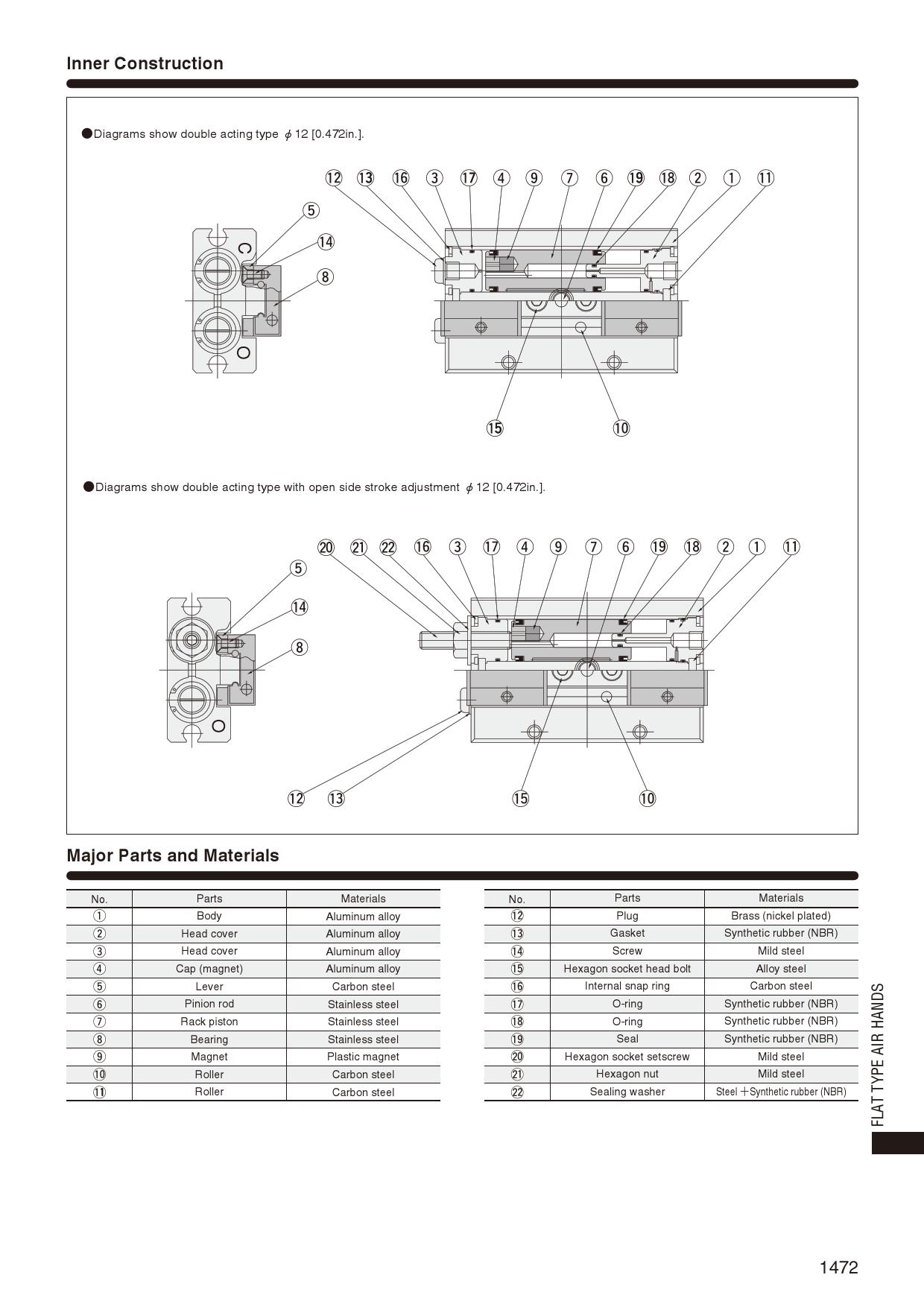 Inner Construction

●Diagrams show double acting type $\phi$ 12 [0.472in.].

⑫ ⑬ ⑯ ③ ⑰ ④ ⑨ ⑦ ⑥ ⑲ ⑱ ② ① ⑪

⑤

⑭

⑧

C

O

⑮ ⑩

●Diagrams show double acting type with open side stroke adjustment $\phi$ 12 [0.472in.].

⑳ ㉑ ㉒ ⑯ ③ ⑰ ④ ⑨ ⑦ ⑥ ⑲ ⑱ ② ① ⑪

⑤

⑭

⑧

O

⑫ ⑬ ⑮ ⑩

Major Parts and Materials

| No. | Parts | Materials |
|---|---|---|
| ① | Body | Aluminum alloy |
| ② | Head cover | Aluminum alloy |
| ③ | Head cover | Aluminum alloy |
| ④ | Cap (magnet) | Aluminum alloy |
| ⑤ | Lever | Carbon steel |
| ⑥ | Pinion rod | Stainless steel |
| ⑦ | Rack piston | Stainless steel |
| ⑧ | Bearing | Stainless steel |
| ⑨ | Magnet | Plastic magnet |
| ⑩ | Roller | Carbon steel |
| ⑪ | Roller | Carbon steel |

| No. | Parts | Materials |
|---|---|---|
| ⑫ | Plug | Brass (nickel plated) |
| ⑬ | Gasket | Synthetic rubber (NBR) |
| ⑭ | Screw | Mild steel |
| ⑮ | Hexagon socket head bolt | Alloy steel |
| ⑯ | Internal snap ring | Carbon steel |
| ⑰ | O-ring | Synthetic rubber (NBR) |
| ⑱ | O-ring | Synthetic rubber (NBR) |
| ⑲ | Seal | Synthetic rubber (NBR) |
| ⑳ | Hexagon socket setscrew | Mild steel |
| ㉑ | Hexagon nut | Mild steel |
| ㉒ | Sealing washer | Steel ＋Synthetic rubber (NBR) |

FLAT TYPE AIR HANDS

1472