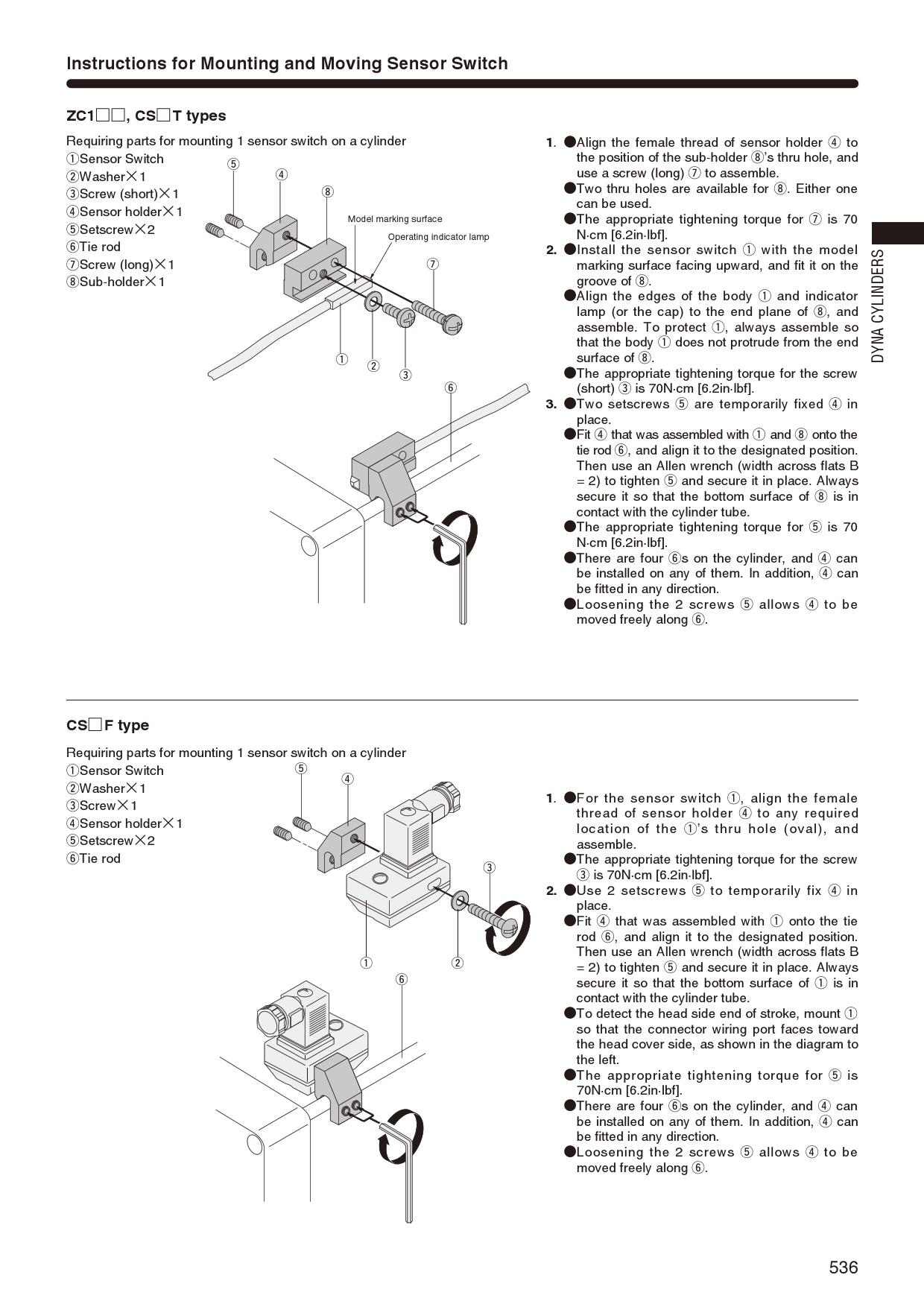 Instructions for Mounting and Moving Sensor Switch

ZC1□□, CS□T types

Requiring parts for mounting 1 sensor switch on a cylinder
①Sensor Switch
②Washer×1
③Screw (short)×1
④Sensor holder×1
⑤Setscrew×2
⑥Tie rod
⑦Screw (long)×1
⑧Sub-holder×1

⑤ ④ ⑧ Model marking surface Operating indicator lamp ⑦ ① ② ③ ⑥

1. ●Align the female thread of sensor holder ④ to the position of the sub-holder ⑧'s thru hole, and use a screw (long) ⑦ to assemble.
●Two thru holes are available for ⑧. Either one can be used.
●The appropriate tightening torque for ⑦ is 70 N·cm [6.2in·lbf].
2. ●Install the sensor switch ① with the model marking surface facing upward, and fit it on the groove of ⑧.
●Align the edges of the body ① and indicator lamp (or the cap) to the end plane of ⑧, and assemble. To protect ①, always assemble so that the body ① does not protrude from the end surface of ⑧.
●The appropriate tightening torque for the screw (short) ③ is 70N·cm [6.2in·lbf].
3. ●Two setscrews ⑤ are temporarily fixed ④ in place.
●Fit ④ that was assembled with ① and ⑧ onto the tie rod ⑥, and align it to the designated position. Then use an Allen wrench (width across flats B = 2) to tighten ⑤ and secure it in place. Always secure it so that the bottom surface of ⑧ is in contact with the cylinder tube.
●The appropriate tightening torque for ⑤ is 70 N·cm [6.2in·lbf].
●There are four ⑥s on the cylinder, and ④ can be installed on any of them. In addition, ④ can be fitted in any direction.
●Loosening the 2 screws ⑤ allows ④ to be moved freely along ⑥.

DYNA CYLINDERS

CS□F type

Requiring parts for mounting 1 sensor switch on a cylinder
①Sensor Switch
②Washer×1
③Screw×1
④Sensor holder×1
⑤Setscrew×2
⑥Tie rod

⑤ ④ ③ ① ② ⑥

1. ●For the sensor switch ①, align the female thread of sensor holder ④ to any required location of the ①'s thru hole (oval), and assemble.
●The appropriate tightening torque for the screw ③ is 70N·cm [6.2in·lbf].
2. ●Use 2 setscrews ⑤ to temporarily fix ④ in place.
●Fit ④ that was assembled with ① onto the tie rod ⑥, and align it to the designated position. Then use an Allen wrench (width across flats B = 2) to tighten ⑤ and secure it in place. Always secure it so that the bottom surface of ① is in contact with the cylinder tube.
●To detect the head side end of stroke, mount ① so that the connector wiring port faces toward the head cover side, as shown in the diagram to the left.
●The appropriate tightening torque for ⑤ is 70N·cm [6.2in·lbf].
●There are four ⑥s on the cylinder, and ④ can be installed on any of them. In addition, ④ can be fitted in any direction.
●Loosening the 2 screws ⑤ allows ④ to be moved freely along ⑥.

536