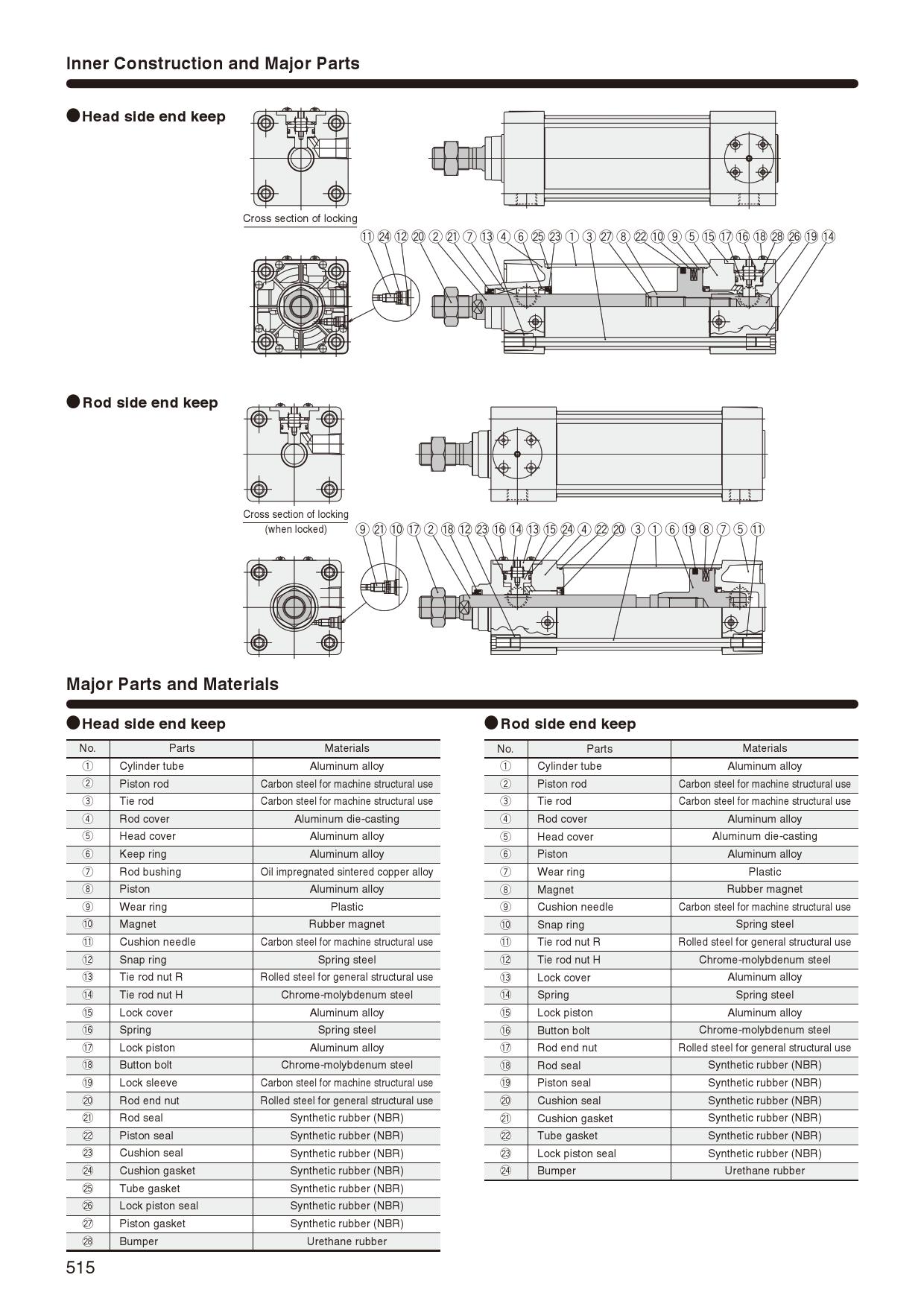 Inner Construction and Major Parts

●Head side end keep

Cross section of locking

⑪ ㉔ ⑫ ⑳ ② ㉑ ⑦ ⑬ ④ ⑥ ㉕ ㉓ ① ③ ㉗ ⑧ ㉒ ⑩ ⑨ ⑤ ⑮ ⑰ ⑯ ⑱ ㉘ ㉖ ⑲ ⑭

●Rod side end keep

Cross section of locking (when locked)

⑨ ㉑ ⑩ ⑰ ② ⑱ ⑫ ㉓ ⑯ ⑭ ⑬ ⑮ ㉔ ④ ㉒ ⑳ ③ ① ⑥ ⑲ ⑧ ⑦ ⑤ ⑪

Major Parts and Materials

●Head side end keep

| No. | Parts | Materials |
|---|---|---|
| ① | Cylinder tube | Aluminum alloy |
| ② | Piston rod | Carbon steel for machine structural use |
| ③ | Tie rod | Carbon steel for machine structural use |
| ④ | Rod cover | Aluminum die-casting |
| ⑤ | Head cover | Aluminum alloy |
| ⑥ | Keep ring | Aluminum alloy |
| ⑦ | Rod bushing | Oil impregnated sintered copper alloy |
| ⑧ | Piston | Aluminum alloy |
| ⑨ | Wear ring | Plastic |
| ⑩ | Magnet | Rubber magnet |
| ⑪ | Cushion needle | Carbon steel for machine structural use |
| ⑫ | Snap ring | Spring steel |
| ⑬ | Tie rod nut R | Rolled steel for general structural use |
| ⑭ | Tie rod nut H | Chrome-molybdenum steel |
| ⑮ | Lock cover | Aluminum alloy |
| ⑯ | Spring | Spring steel |
| ⑰ | Lock piston | Aluminum alloy |
| ⑱ | Button bolt | Chrome-molybdenum steel |
| ⑲ | Lock sleeve | Carbon steel for machine structural use |
| ⑳ | Rod end nut | Rolled steel for general structural use |
| ㉑ | Rod seal | Synthetic rubber (NBR) |
| ㉒ | Piston seal | Synthetic rubber (NBR) |
| ㉓ | Cushion seal | Synthetic rubber (NBR) |
| ㉔ | Cushion gasket | Synthetic rubber (NBR) |
| ㉕ | Tube gasket | Synthetic rubber (NBR) |
| ㉖ | Lock piston seal | Synthetic rubber (NBR) |
| ㉗ | Piston gasket | Synthetic rubber (NBR) |
| ㉘ | Bumper | Urethane rubber |

●Rod side end keep

| No. | Parts | Materials |
|---|---|---|
| ① | Cylinder tube | Aluminum alloy |
| ② | Piston rod | Carbon steel for machine structural use |
| ③ | Tie rod | Carbon steel for machine structural use |
| ④ | Rod cover | Aluminum alloy |
| ⑤ | Head cover | Aluminum die-casting |
| ⑥ | Piston | Aluminum alloy |
| ⑦ | Wear ring | Plastic |
| ⑧ | Magnet | Rubber magnet |
| ⑨ | Cushion needle | Carbon steel for machine structural use |
| ⑩ | Snap ring | Spring steel |
| ⑪ | Tie rod nut R | Rolled steel for general structural use |
| ⑫ | Tie rod nut H | Chrome-molybdenum steel |
| ⑬ | Lock cover | Aluminum alloy |
| ⑭ | Spring | Spring steel |
| ⑮ | Lock piston | Aluminum alloy |
| ⑯ | Button bolt | Chrome-molybdenum steel |
| ⑰ | Rod end nut | Rolled steel for general structural use |
| ⑱ | Rod seal | Synthetic rubber (NBR) |
| ⑲ | Piston seal | Synthetic rubber (NBR) |
| ⑳ | Cushion seal | Synthetic rubber (NBR) |
| ㉑ | Cushion gasket | Synthetic rubber (NBR) |
| ㉒ | Tube gasket | Synthetic rubber (NBR) |
| ㉓ | Lock piston seal | Synthetic rubber (NBR) |
| ㉔ | Bumper | Urethane rubber |

515