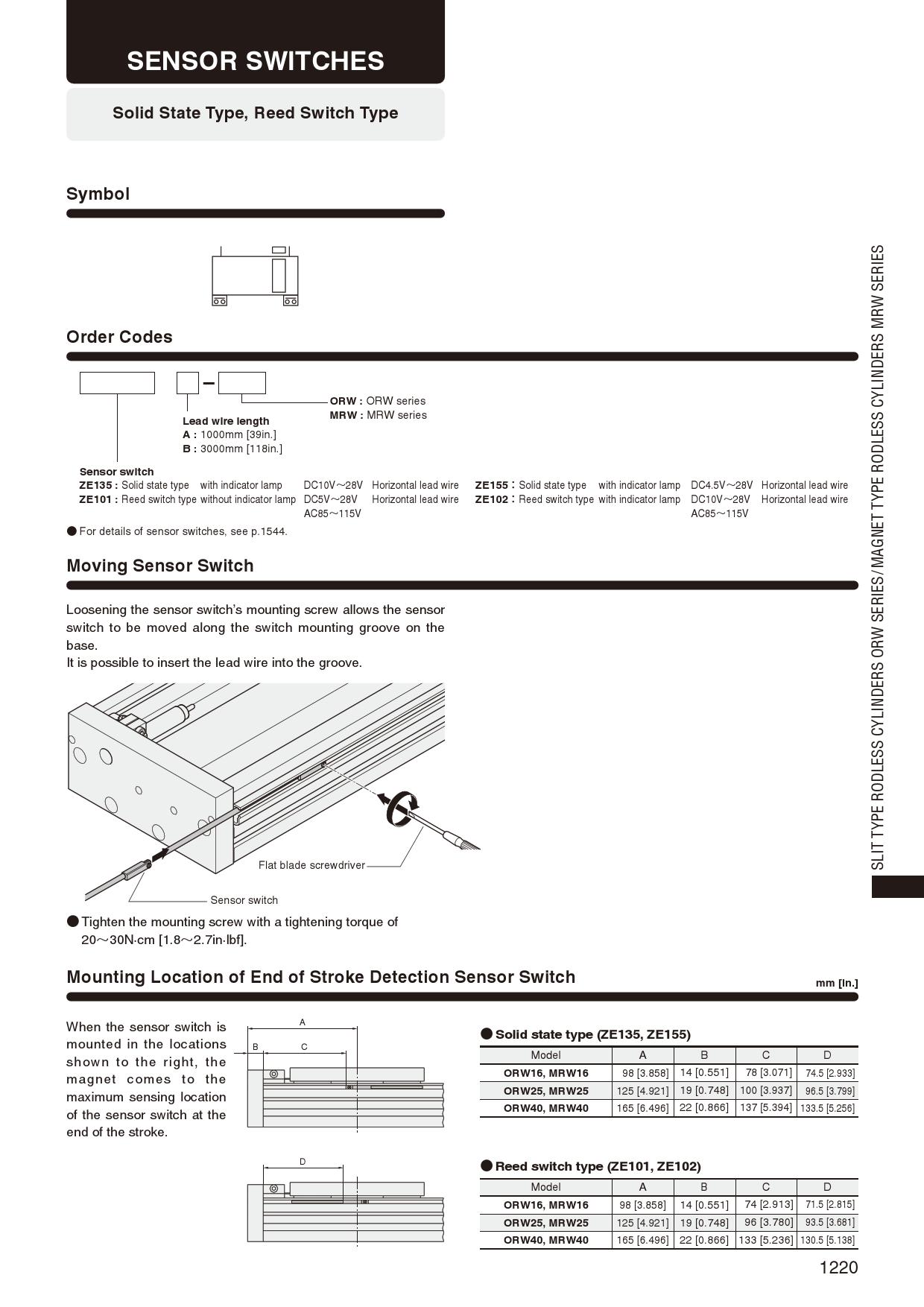 SENSOR SWITCHES

Solid State Type, Reed Switch Type

Symbol

Order Codes

ORW : ORW series
MRW : MRW series

Lead wire length
A : 1000mm [39in.]
B : 3000mm [118in.]

Sensor switch
ZE135 : Solid state type with indicator lamp DC10V～28V Horizontal lead wire
ZE101 : Reed switch type without indicator lamp DC5V～28V AC85～115V Horizontal lead wire
ZE155 : Solid state type with indicator lamp DC4.5V～28V Horizontal lead wire
ZE102 : Reed switch type with indicator lamp DC10V～28V AC85～115V Horizontal lead wire

● For details of sensor switches, see p.1544.

Moving Sensor Switch

Loosening the sensor switch's mounting screw allows the sensor switch to be moved along the switch mounting groove on the base.
It is possible to insert the lead wire into the groove.

Flat blade screwdriver

Sensor switch

● Tighten the mounting screw with a tightening torque of 20～30N·cm [1.8～2.7in·lbf].

Mounting Location of End of Stroke Detection Sensor Switch

mm [in.]

When the sensor switch is mounted in the locations shown to the right, the magnet comes to the maximum sensing location of the sensor switch at the end of the stroke.

A
B
C

D

● Solid state type (ZE135, ZE155)

| Model | A | B | C | D |
|---|---|---|---|---|
| ORW16, MRW16 | 98 [3.858] | 14 [0.551] | 78 [3.071] | 74.5 [2.933] |
| ORW25, MRW25 | 125 [4.921] | 19 [0.748] | 100 [3.937] | 96.5 [3.799] |
| ORW40, MRW40 | 165 [6.496] | 22 [0.866] | 137 [5.394] | 133.5 [5.256] |

● Reed switch type (ZE101, ZE102)

| Model | A | B | C | D |
|---|---|---|---|---|
| ORW16, MRW16 | 98 [3.858] | 14 [0.551] | 74 [2.913] | 71.5 [2.815] |
| ORW25, MRW25 | 125 [4.921] | 19 [0.748] | 96 [3.780] | 93.5 [3.681] |
| ORW40, MRW40 | 165 [6.496] | 22 [0.866] | 133 [5.236] | 130.5 [5.138] |

SLIT TYPE RODLESS CYLINDERS ORW SERIES/MAGNET TYPE RODLESS CYLINDERS MRW SERIES

1220