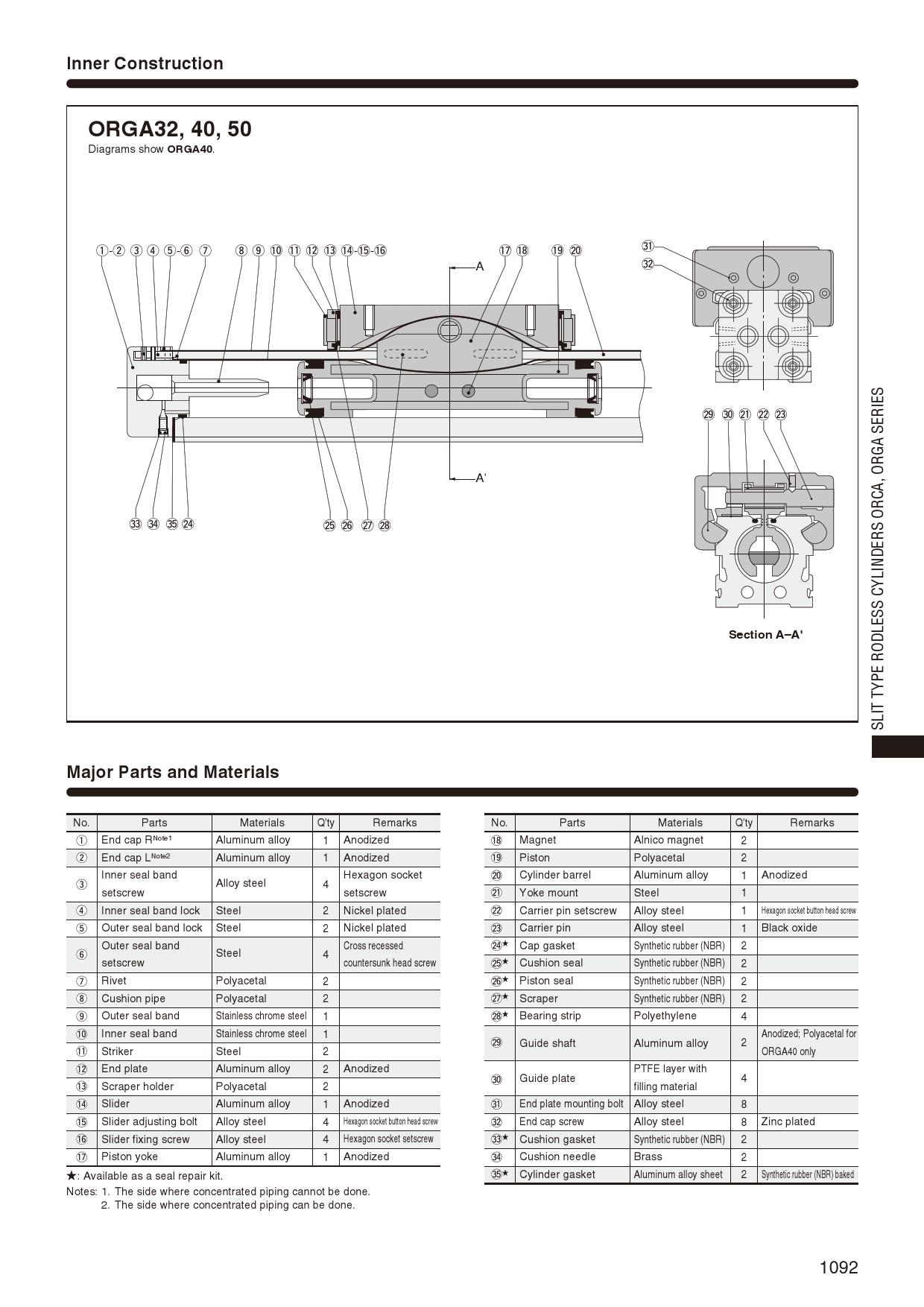 Inner Construction

ORGA32, 40, 50
Diagrams show ORGA40.

①-② ③ ④ ⑤-⑥ ⑦ ⑧ ⑨ ⑩ ⑪ ⑫ ⑬ ⑭-⑮-⑯ ⑰ ⑱ ⑲ ⑳

A

A'

㉝ ㉞ ㉟ ㉔ ㉕ ㉖ ㉗ ㉘

㉛
㉜

㉙ ㉚ ㉑ ㉒ ㉓

Section A–A'

SLIT TYPE RODLESS CYLINDERS ORCA, ORGA SERIES

Major Parts and Materials

| No. | Parts | Materials | Q'ty | Remarks |
|---|---|---|---|---|
| ① | End cap R$^{Note1}$ | Aluminum alloy | 1 | Anodized |
| ② | End cap L$^{Note2}$ | Aluminum alloy | 1 | Anodized |
| ③ | Inner seal band setscrew | Alloy steel | 4 | Hexagon socket setscrew |
| ④ | Inner seal band lock | Steel | 2 | Nickel plated |
| ⑤ | Outer seal band lock | Steel | 2 | Nickel plated |
| ⑥ | Outer seal band setscrew | Steel | 4 | Cross recessed countersunk head screw |
| ⑦ | Rivet | Polyacetal | 2 | |
| ⑧ | Cushion pipe | Polyacetal | 2 | |
| ⑨ | Outer seal band | Stainless chrome steel | 1 | |
| ⑩ | Inner seal band | Stainless chrome steel | 1 | |
| ⑪ | Striker | Steel | 2 | |
| ⑫ | End plate | Aluminum alloy | 2 | Anodized |
| ⑬ | Scraper holder | Polyacetal | 2 | |
| ⑭ | Slider | Aluminum alloy | 1 | Anodized |
| ⑮ | Slider adjusting bolt | Alloy steel | 4 | Hexagon socket button head screw |
| ⑯ | Slider fixing screw | Alloy steel | 4 | Hexagon socket setscrew |
| ⑰ | Piston yoke | Aluminum alloy | 1 | Anodized |

★: Available as a seal repair kit.
Notes: 1. The side where concentrated piping cannot be done.
2. The side where concentrated piping can be done.

| No. | Parts | Materials | Q'ty | Remarks |
|---|---|---|---|---|
| ⑱ | Magnet | Alnico magnet | 2 | |
| ⑲ | Piston | Polyacetal | 2 | |
| ⑳ | Cylinder barrel | Aluminum alloy | 1 | Anodized |
| ㉑ | Yoke mount | Steel | 1 | |
| ㉒ | Carrier pin setscrew | Alloy steel | 1 | Hexagon socket button head screw |
| ㉓ | Carrier pin | Alloy steel | 1 | Black oxide |
| ㉔★ | Cap gasket | Synthetic rubber (NBR) | 2 | |
| ㉕★ | Cushion seal | Synthetic rubber (NBR) | 2 | |
| ㉖★ | Piston seal | Synthetic rubber (NBR) | 2 | |
| ㉗★ | Scraper | Synthetic rubber (NBR) | 2 | |
| ㉘★ | Bearing strip | Polyethylene | 4 | |
| ㉙ | Guide shaft | Aluminum alloy | 2 | Anodized; Polyacetal for ORGA40 only |
| ㉚ | Guide plate | PTFE layer with filling material | 4 | |
| ㉛ | End plate mounting bolt | Alloy steel | 8 | |
| ㉜ | End cap screw | Alloy steel | 8 | Zinc plated |
| ㉝★ | Cushion gasket | Synthetic rubber (NBR) | 2 | |
| ㉞ | Cushion needle | Brass | 2 | |
| ㉟★ | Cylinder gasket | Aluminum alloy sheet | 2 | Synthetic rubber (NBR) baked |

1092