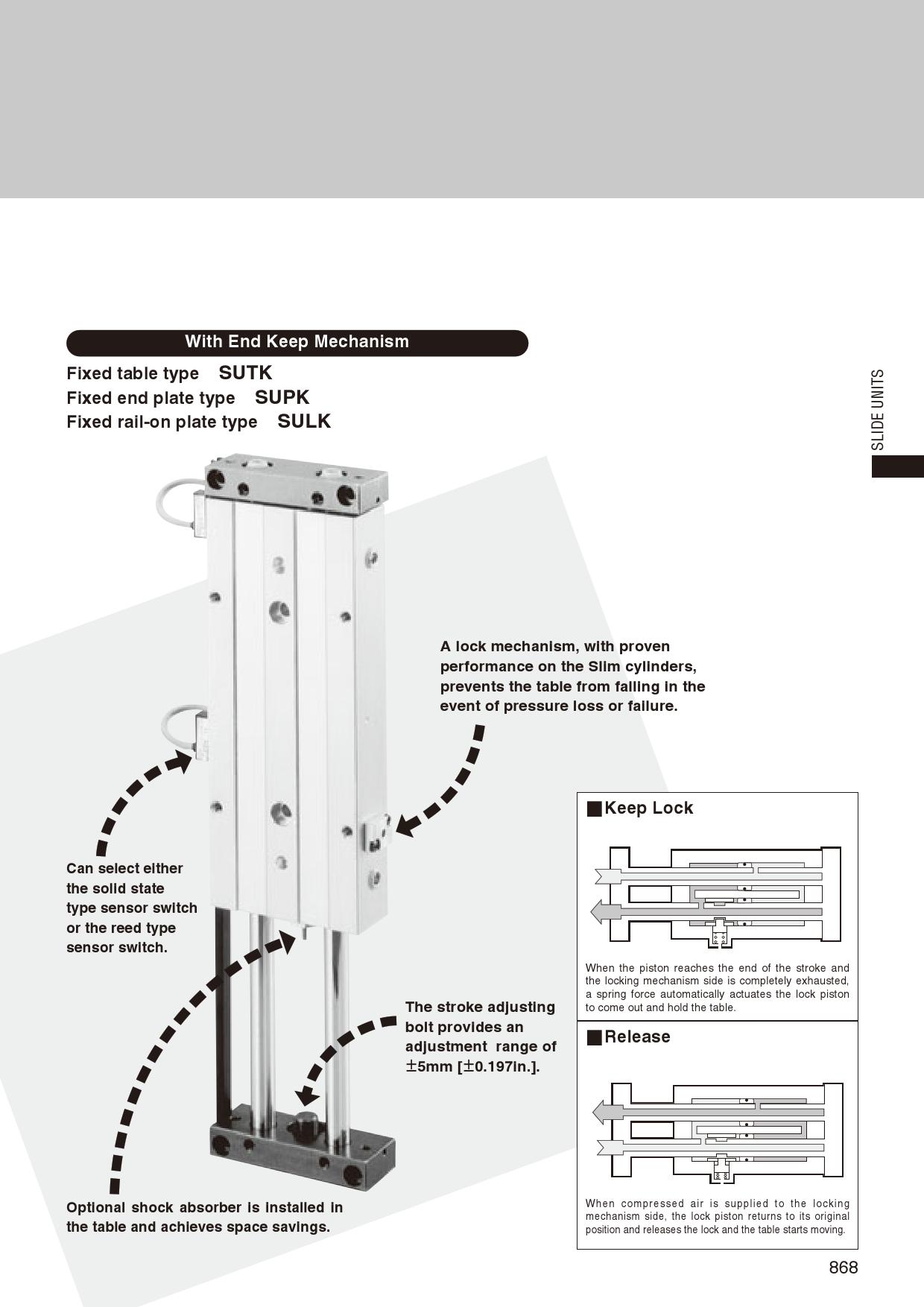 With End Keep Mechanism

Fixed table type SUTK
Fixed end plate type SUPK
Fixed rail-on plate type SULK

SLIDE UNITS

A lock mechanism, with proven performance on the Slim cylinders, prevents the table from falling in the event of pressure loss or failure.

Can select either the solid state type sensor switch or the reed type sensor switch.

The stroke adjusting bolt provides an adjustment range of ±5mm [±0.197in.].

Optional shock absorber is installed in the table and achieves space savings.

■Keep Lock

When the piston reaches the end of the stroke and the locking mechanism side is completely exhausted, a spring force automatically actuates the lock piston to come out and hold the table.

■Release

When compressed air is supplied to the locking mechanism side, the lock piston returns to its original position and releases the lock and the table starts moving.

868