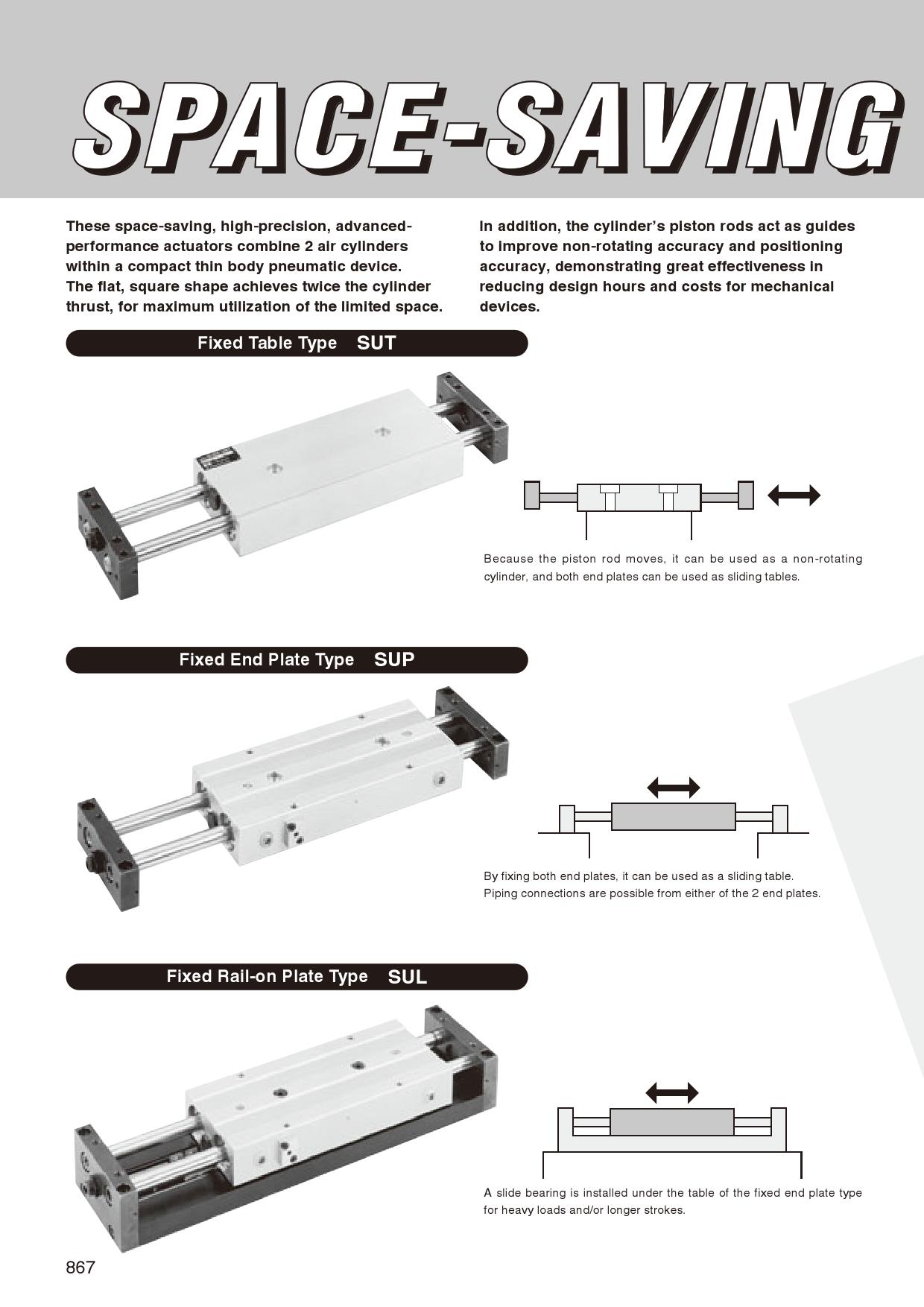 SPACE-SAVING

These space-saving, high-precision, advanced-performance actuators combine 2 air cylinders within a compact thin body pneumatic device.
The flat, square shape achieves twice the cylinder thrust, for maximum utilization of the limited space.

In addition, the cylinder's piston rods act as guides to improve non-rotating accuracy and positioning accuracy, demonstrating great effectiveness in reducing design hours and costs for mechanical devices.

Fixed Table Type SUT

Because the piston rod moves, it can be used as a non-rotating cylinder, and both end plates can be used as sliding tables.

Fixed End Plate Type SUP

By fixing both end plates, it can be used as a sliding table.
Piping connections are possible from either of the 2 end plates.

Fixed Rail-on Plate Type SUL

A slide bearing is installed under the table of the fixed end plate type for heavy loads and/or longer strokes.

867