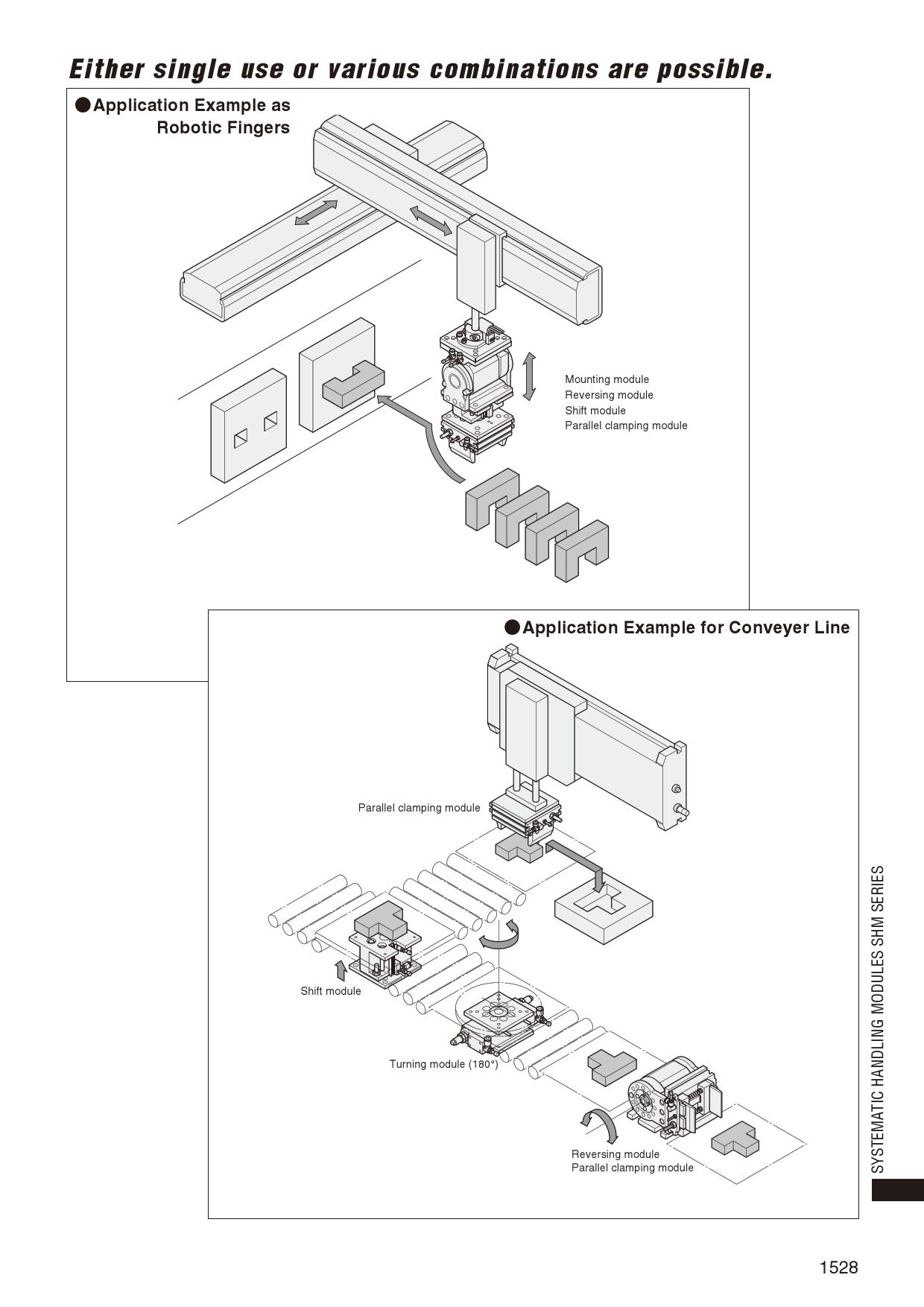 Either single use or various combinations are possible.

●Application Example as Robotic Fingers

Mounting module
Reversing module
Shift module
Parallel clamping module

●Application Example for Conveyer Line

Parallel clamping module

Shift module

Turning module (180°)

Reversing module
Parallel clamping module

SYSTEMATIC HANDLING MODULES SHM SERIES

1528